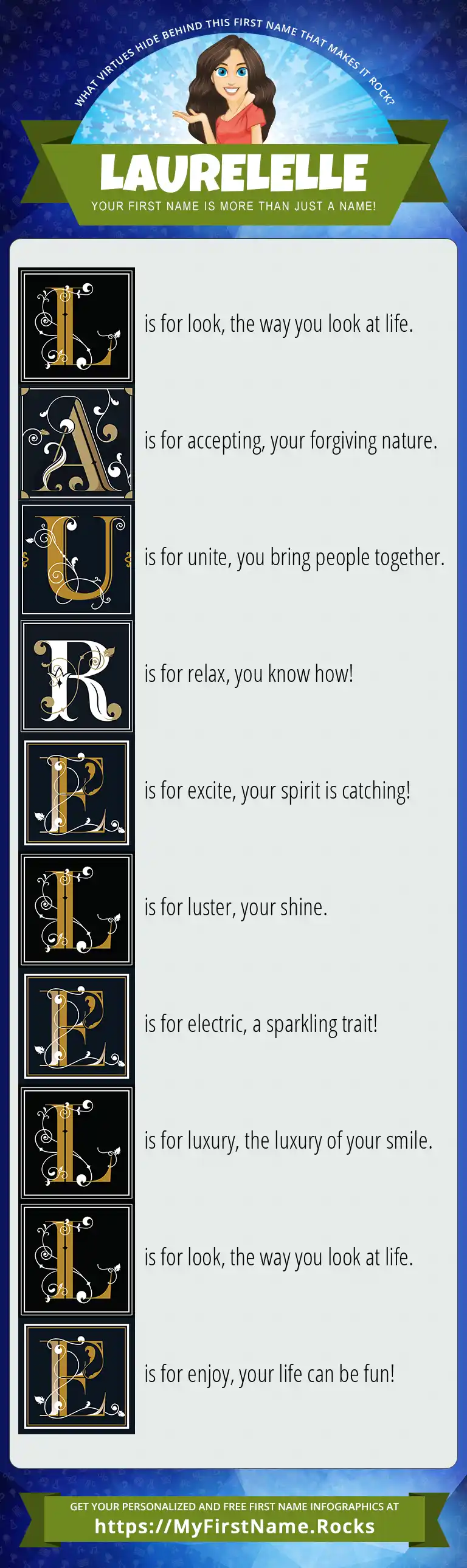 WHAT VIRTUES HIDE BEHIND THIS FIRST NAME THAT MAKES IT ROCK?

LAURELELLE

YOUR FIRST NAME IS MORE THAN JUST A NAME!

L is for look, the way you look at life.

A is for accepting, your forgiving nature.

U is for unite, you bring people together.

R is for relax, you know how!

E is for excite, your spirit is catching!

L is for luster, your shine.

E is for electric, a sparkling trait!

L is for luxury, the luxury of your smile.

L is for look, the way you look at life.

E is for enjoy, your life can be fun!

GET YOUR PERSONALIZED AND FREE FIRST NAME INFOGRAPHICS AT

https://MyFirstName.Rocks