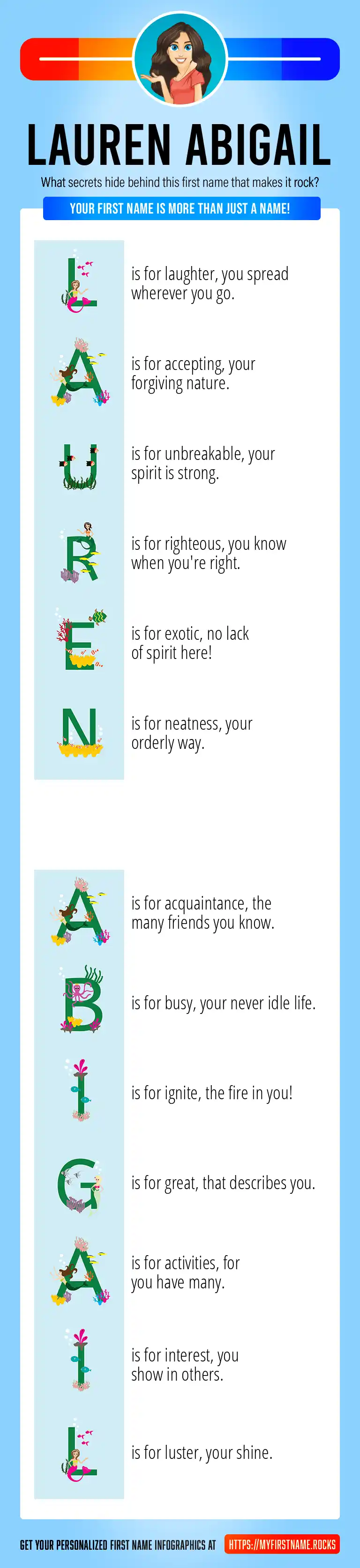 LAUREN ABIGAIL

What secrets hide behind this first name that makes it rock?

YOUR FIRST NAME IS MORE THAN JUST A NAME!

L is for laughter, you spread wherever you go.

A is for accepting, your forgiving nature.

U is for unbreakable, your spirit is strong.

R is for righteous, you know when you're right.

E is for exotic, no lack of spirit here!

N is for neatness, your orderly way.

A is for acquaintance, the many friends you know.

B is for busy, your never idle life.

I is for ignite, the fire in you!

G is for great, that describes you.

A is for activities, for you have many.

I is for interest, you show in others.

L is for luster, your shine.

GET YOUR PERSONALIZED FIRST NAME INFOGRAPHICS AT HTTPS://MYFIRSTNAME.ROCKS