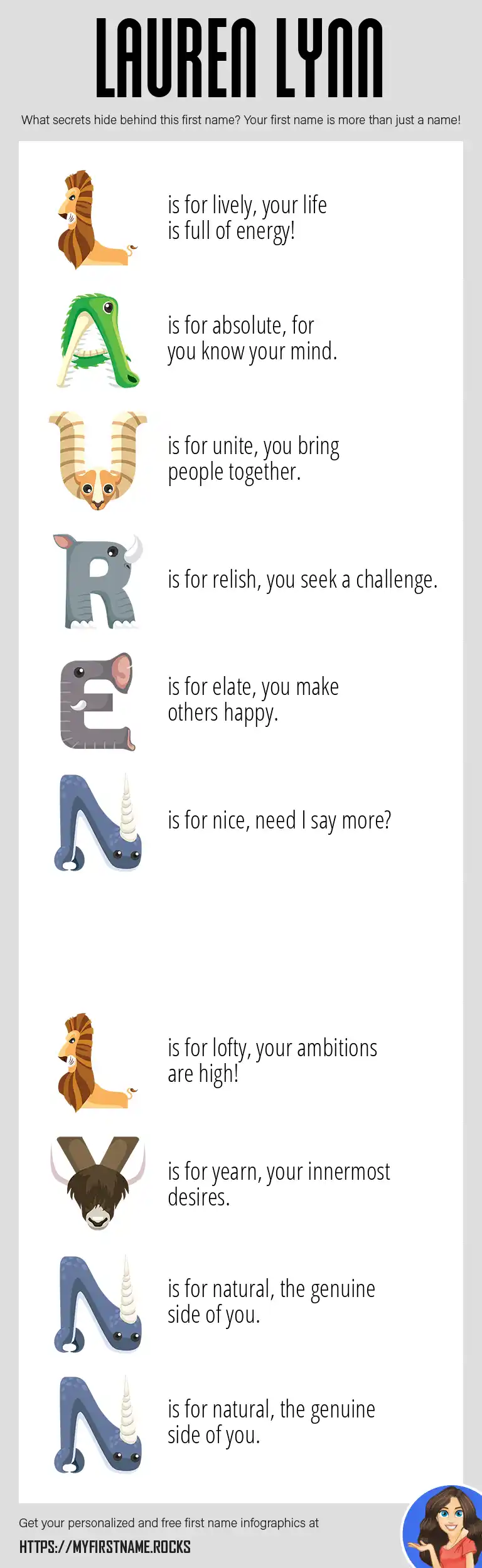 LAUREN LYNN

What secrets hide behind this first name? Your first name is more than just a name!

L is for lively, your life is full of energy!

A is for absolute, for you know your mind.

U is for unite, you bring people together.

R is for relish, you seek a challenge.

E is for elate, you make others happy.

N is for nice, need I say more?

L is for lofty, your ambitions are high!

Y is for yearn, your innermost desires.

N is for natural, the genuine side of you.

N is for natural, the genuine side of you.

Get your personalized and free first name infographics at

HTTPS://MYFIRSTNAME.ROCKS