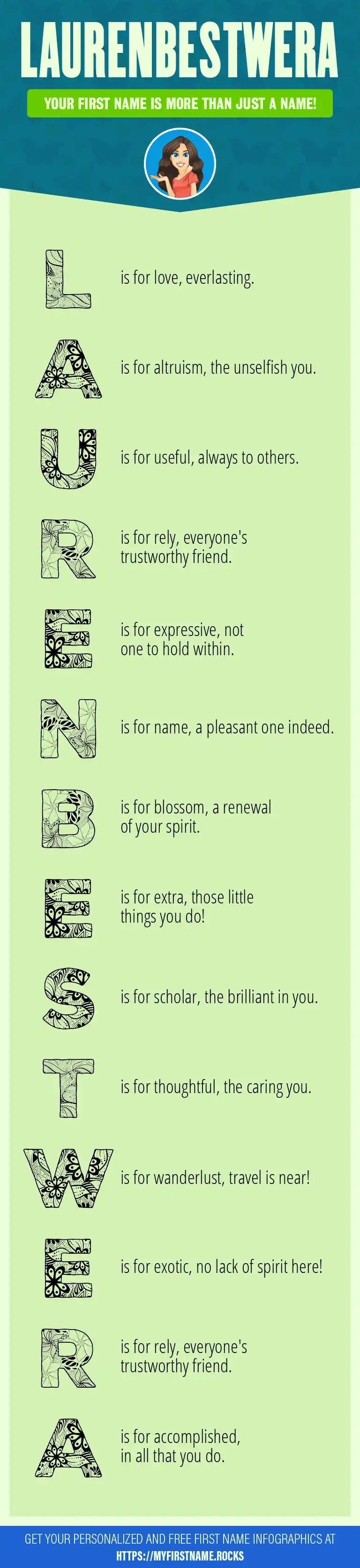 LAURENBESTWERA

YOUR FIRST NAME IS MORE THAN JUST A NAME!

L is for love, everlasting.

A is for altruism, the unselfish you.

U is for useful, always to others.

R is for rely, everyone's trustworthy friend.

E is for expressive, not one to hold within.

N is for name, a pleasant one indeed.

B is for blossom, a renewal of your spirit.

E is for extra, those little things you do!

S is for scholar, the brilliant in you.

T is for thoughtful, the caring you.

W is for wanderlust, travel is near!

E is for exotic, no lack of spirit here!

R is for rely, everyone's trustworthy friend.

A is for accomplished, in all that you do.

GET YOUR PERSONALIZED AND FREE FIRST NAME INFOGRAPHICS AT HTTPS://MYFIRSTNAME.ROCKS