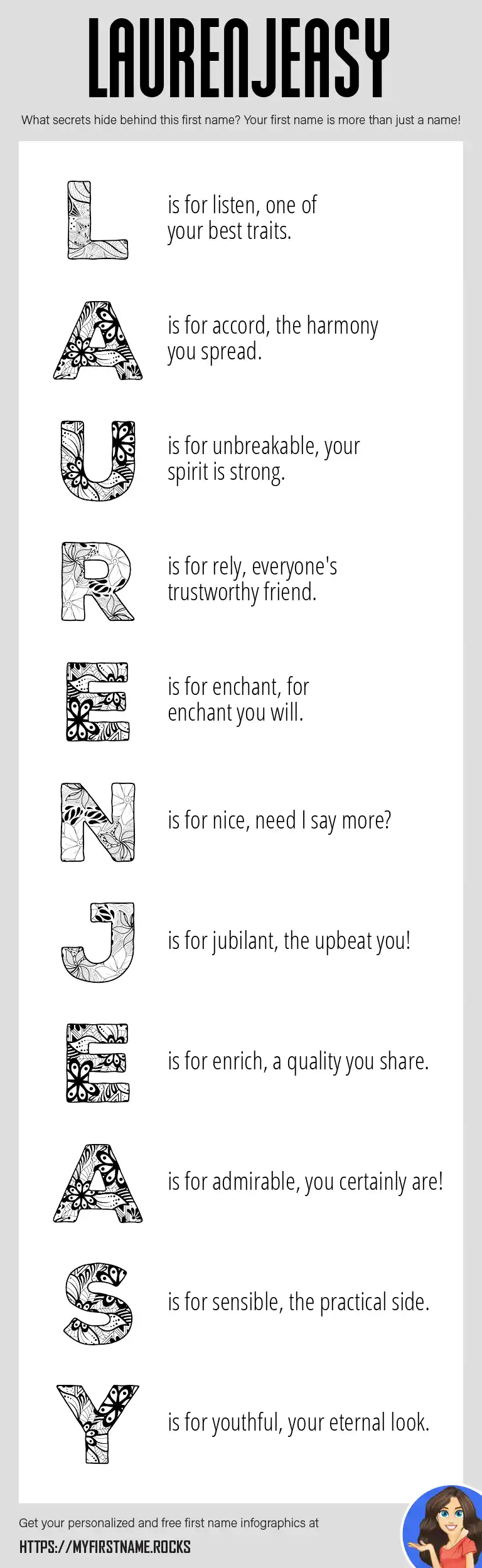 LAURENJEASY

What secrets hide behind this first name? Your first name is more than just a name!

L is for listen, one of your best traits.

A is for accord, the harmony you spread.

U is for unbreakable, your spirit is strong.

R is for rely, everyone's trustworthy friend.

E is for enchant, for enchant you will.

N is for nice, need I say more?

J is for jubilant, the upbeat you!

E is for enrich, a quality you share.

A is for admirable, you certainly are!

S is for sensible, the practical side.

Y is for youthful, your eternal look.

Get your personalized and free first name infographics at

HTTPS://MYFIRSTNAME.ROCKS