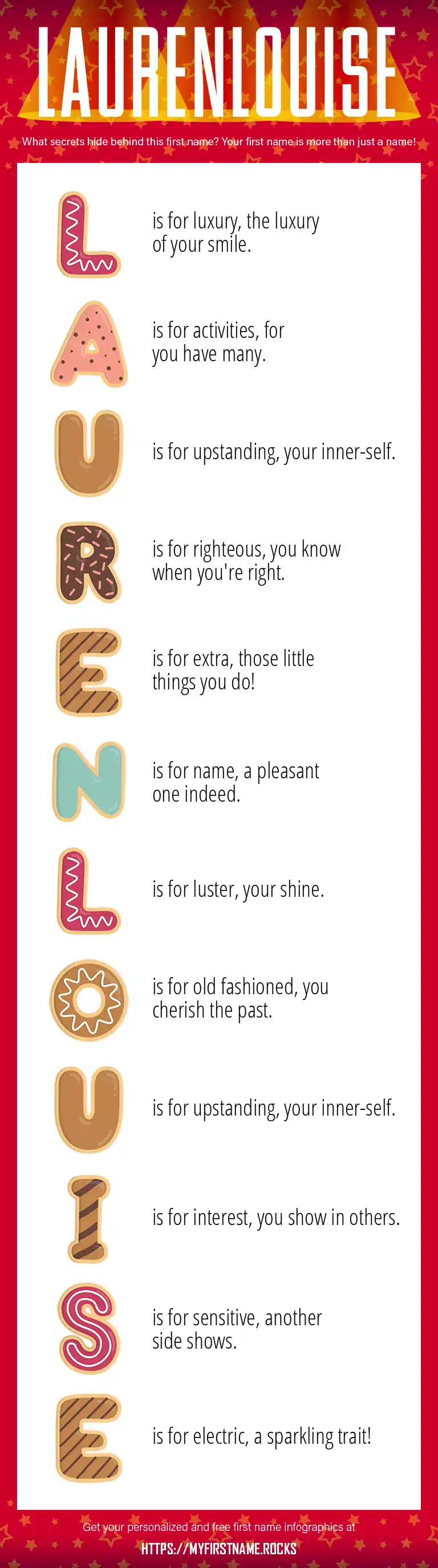 LAURENLOUISE

What secrets hide behind this first name? Your first name is more than just a name!

L is for luxury, the luxury of your smile.

A is for activities, for you have many.

U is for upstanding, your inner-self.

R is for righteous, you know when you're right.

E is for extra, those little things you do!

N is for name, a pleasant one indeed.

L is for luster, your shine.

O is for old fashioned, you cherish the past.

U is for upstanding, your inner-self.

I is for interest, you show in others.

S is for sensitive, another side shows.

E is for electric, a sparkling trait!

Get your personalized and free first name infographics at
HTTPS://MYFIRSTNAME.ROCKS