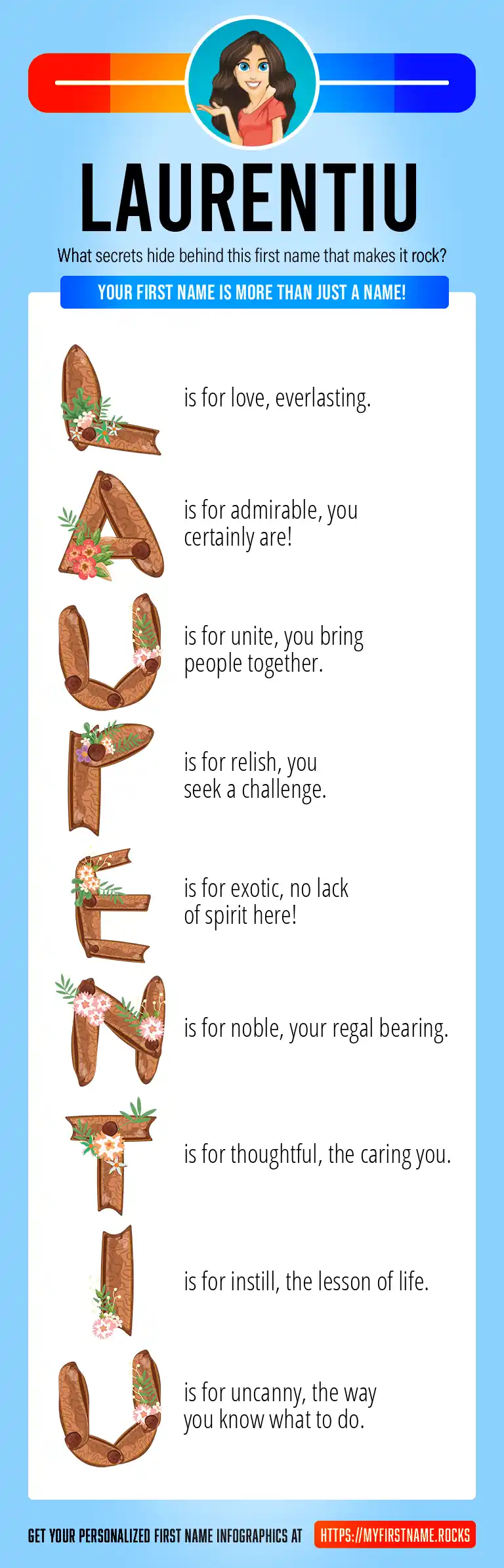 LAURENTIU

What secrets hide behind this first name that makes it rock?

YOUR FIRST NAME IS MORE THAN JUST A NAME!

L is for love, everlasting.

A is for admirable, you certainly are!

U is for unite, you bring people together.

R is for relish, you seek a challenge.

E is for exotic, no lack of spirit here!

N is for noble, your regal bearing.

T is for thoughtful, the caring you.

I is for instill, the lesson of life.

U is for uncanny, the way you know what to do.

GET YOUR PERSONALIZED FIRST NAME INFOGRAPHICS AT HTTPS://MYFIRSTNAME.ROCKS