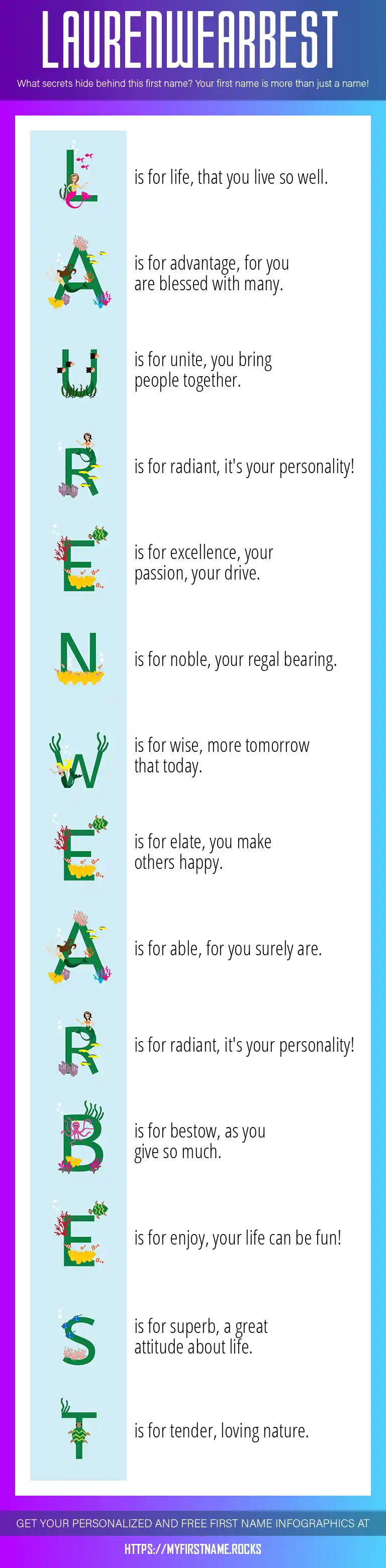 LAURENWEARBEST

What secrets hide behind this first name? Your first name is more than just a name!

L is for life, that you live so well.

A is for advantage, for you are blessed with many.

U is for unite, you bring people together.

R is for radiant, it's your personality!

E is for excellence, your passion, your drive.

N is for noble, your regal bearing.

W is for wise, more tomorrow that today.

E is for elate, you make others happy.

A is for able, for you surely are.

R is for radiant, it's your personality!

B is for bestow, as you give so much.

E is for enjoy, your life can be fun!

S is for superb, a great attitude about life.

T is for tender, loving nature.

GET YOUR PERSONALIZED AND FREE FIRST NAME INFOGRAPHICS AT

HTTPS://MYFIRSTNAME.ROCKS