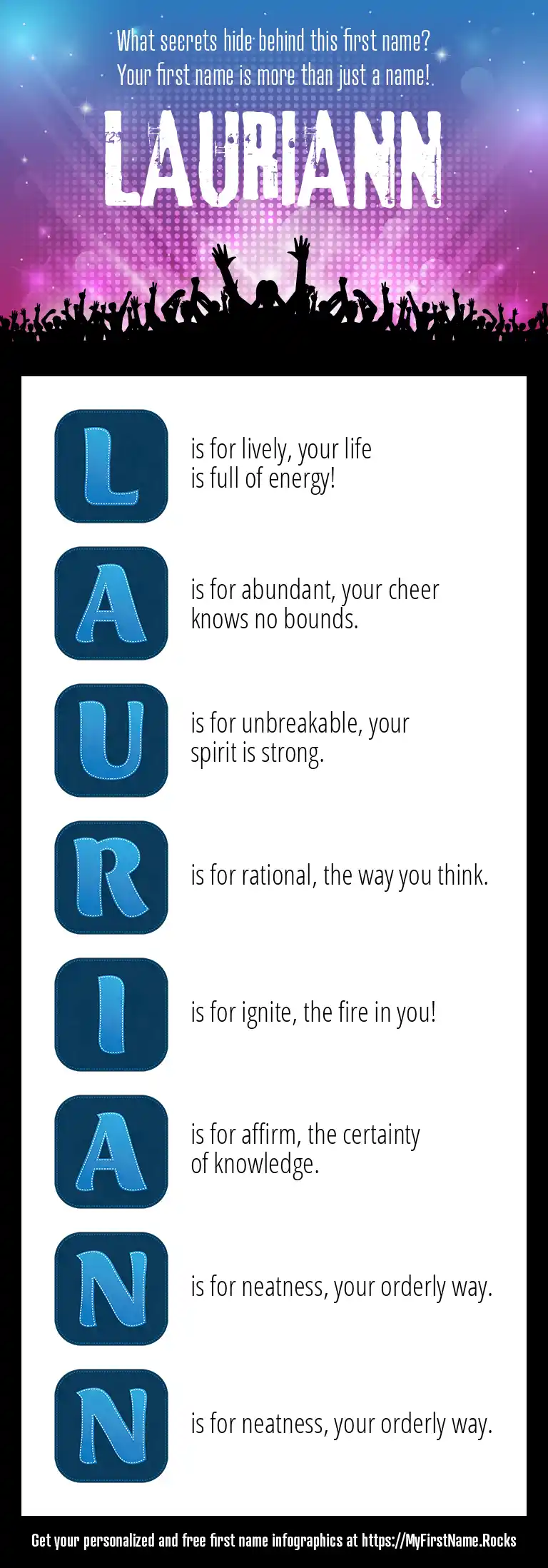 What secrets hide behind this first name?
Your first name is more than just a name!

LAURIANN

L is for lively, your life is full of energy!

A is for abundant, your cheer knows no bounds.

U is for unbreakable, your spirit is strong.

R is for rational, the way you think.

I is for ignite, the fire in you!

A is for affirm, the certainty of knowledge.

N is for neatness, your orderly way.

N is for neatness, your orderly way.

Get your personalized and free first name infographics at https://MyFirstName.Rocks