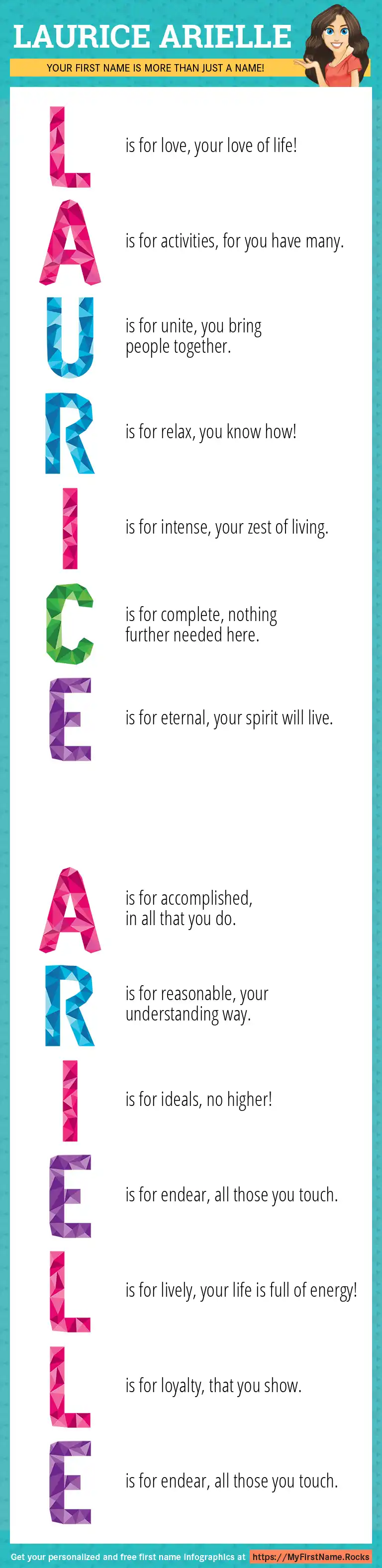 LAURICE ARIELLE

YOUR FIRST NAME IS MORE THAN JUST A NAME!

L is for love, your love of life!

A is for activities, for you have many.

U is for unite, you bring people together.

R is for relax, you know how!

I is for intense, your zest of living.

C is for complete, nothing further needed here.

E is for eternal, your spirit will live.

A is for accomplished, in all that you do.

R is for reasonable, your understanding way.

I is for ideals, no higher!

E is for endear, all those you touch.

L is for lively, your life is full of energy!

L is for loyalty, that you show.

E is for endear, all those you touch.

Get your personalized and free first name infographics at https://MyFirstName.Rocks