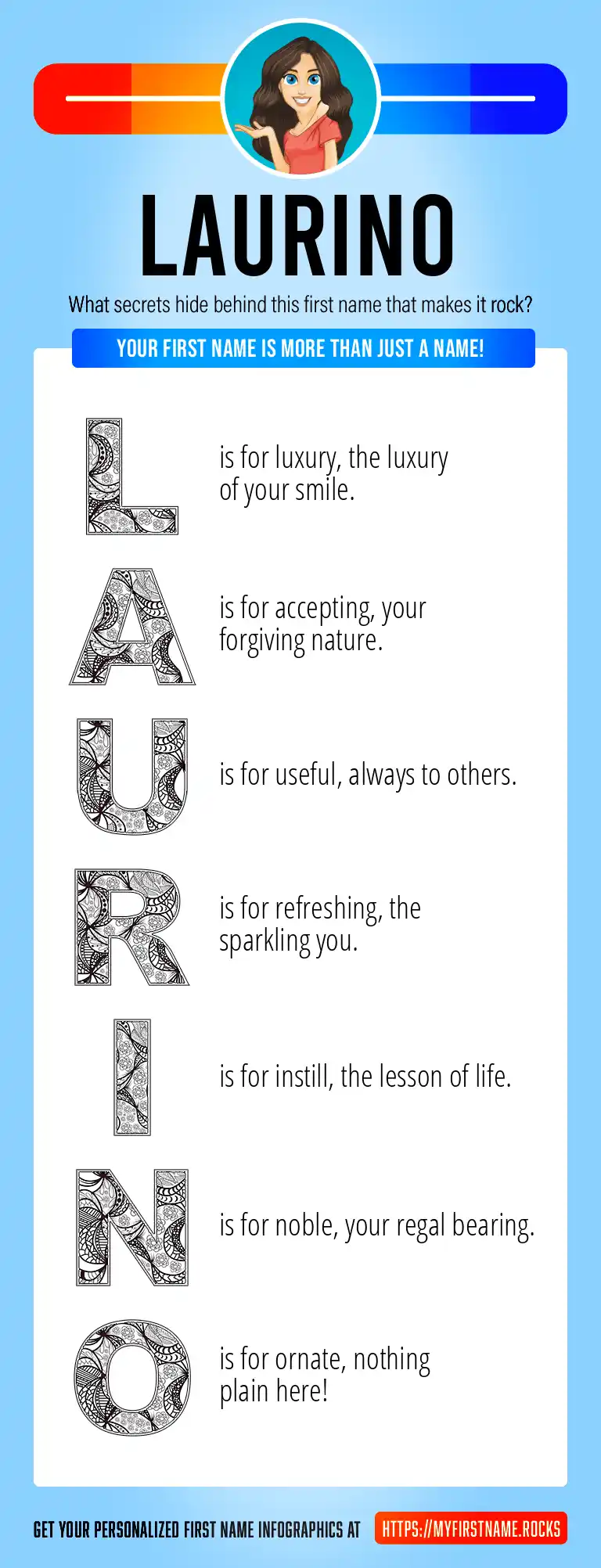 LAURINO

What secrets hide behind this first name that makes it rock?

YOUR FIRST NAME IS MORE THAN JUST A NAME!

L is for luxury, the luxury of your smile.

A is for accepting, your forgiving nature.

U is for useful, always to others.

R is for refreshing, the sparkling you.

I is for instill, the lesson of life.

N is for noble, your regal bearing.

O is for ornate, nothing plain here!

GET YOUR PERSONALIZED FIRST NAME INFOGRAPHICS AT HTTPS://MYFIRSTNAME.ROCKS