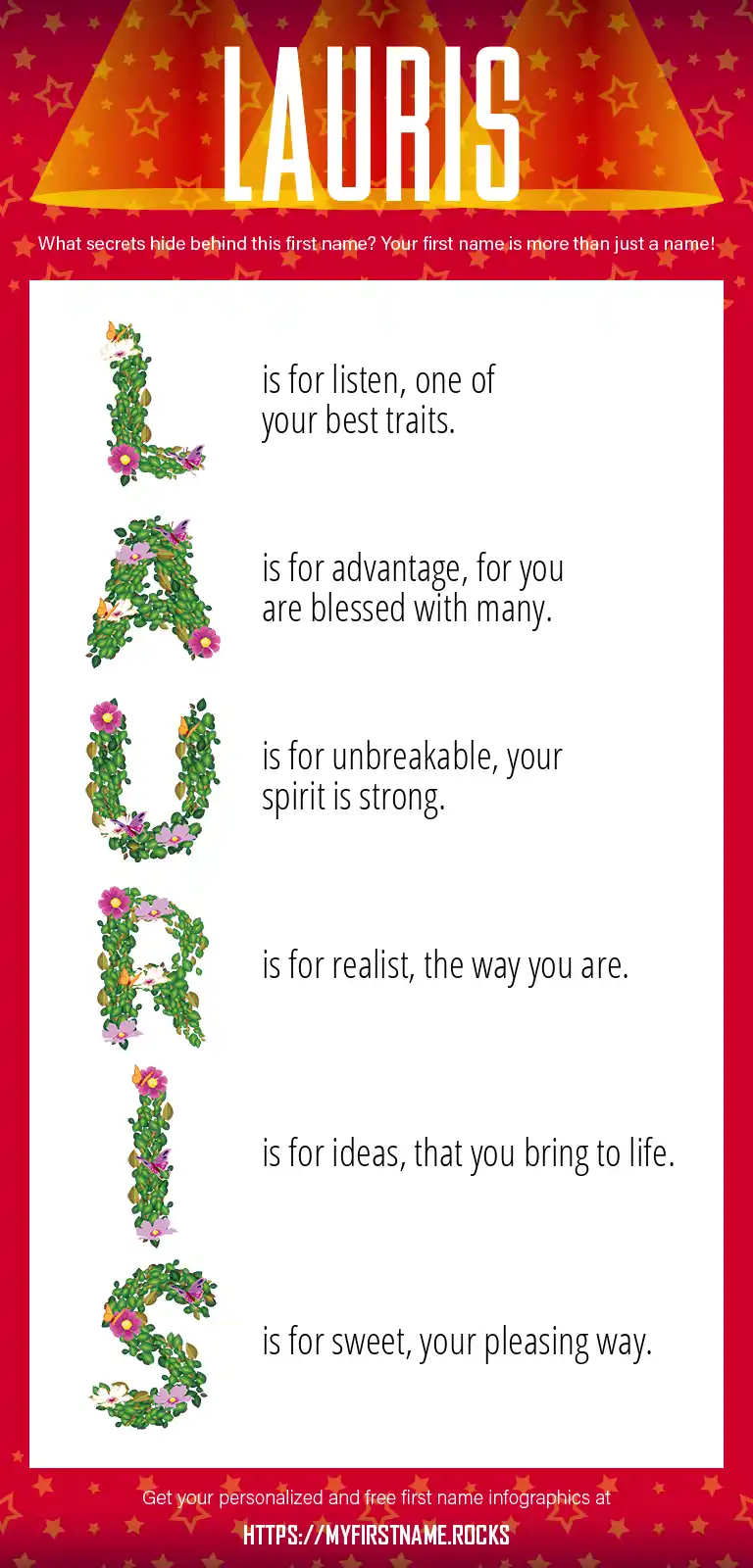 LAURIS

What secrets hide behind this first name? Your first name is more than just a name!

L is for listen, one of your best traits.

A is for advantage, for you are blessed with many.

U is for unbreakable, your spirit is strong.

R is for realist, the way you are.

I is for ideas, that you bring to life.

S is for sweet, your pleasing way.

Get your personalized and free first name infographics at

HTTPS://MYFIRSTNAME.ROCKS