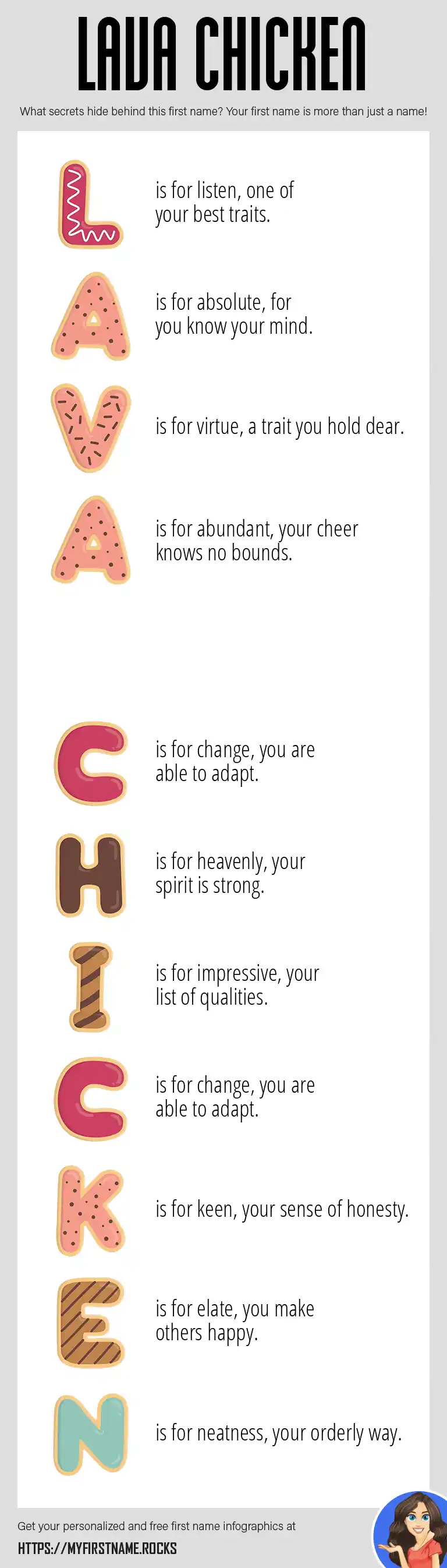 LAVA CHICKEN

What secrets hide behind this first name? Your first name is more than just a name!

L is for listen, one of your best traits.

A is for absolute, for you know your mind.

V is for virtue, a trait you hold dear.

A is for abundant, your cheer knows no bounds.

C is for change, you are able to adapt.

H is for heavenly, your spirit is strong.

I is for impressive, your list of qualities.

C is for change, you are able to adapt.

K is for keen, your sense of honesty.

E is for elate, you make others happy.

N is for neatness, your orderly way.

Get your personalized and free first name infographics at

HTTPS://MYFIRSTNAME.ROCKS