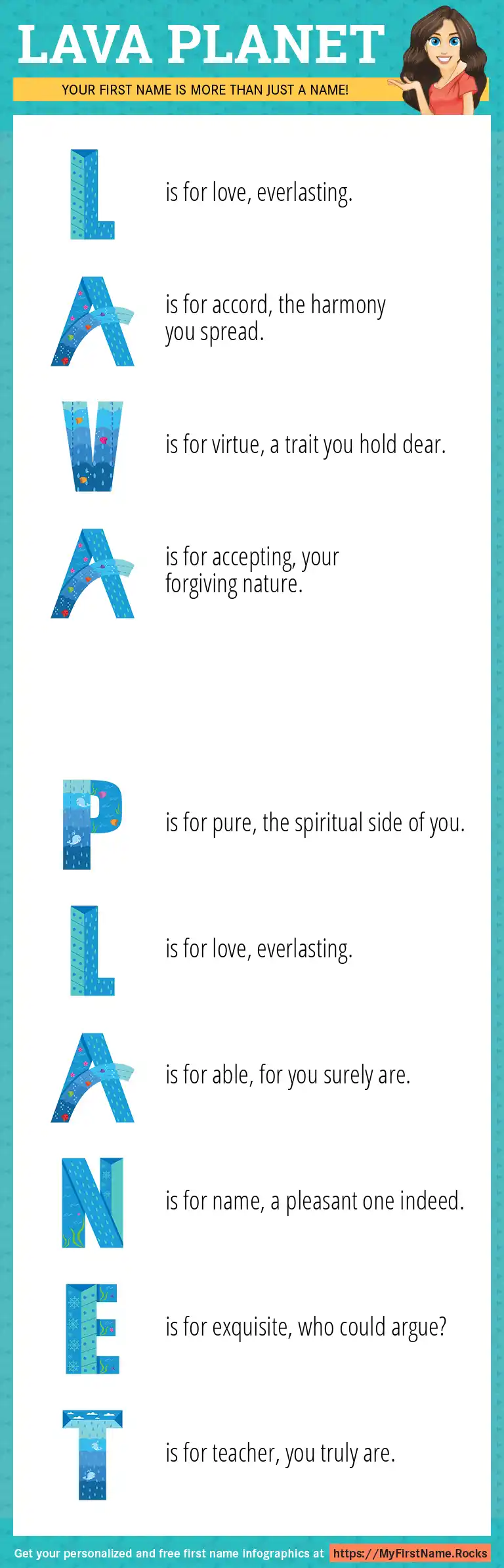 LAVA PLANET

YOUR FIRST NAME IS MORE THAN JUST A NAME!

L is for love, everlasting.

A is for accord, the harmony you spread.

V is for virtue, a trait you hold dear.

A is for accepting, your forgiving nature.

P is for pure, the spiritual side of you.

L is for love, everlasting.

A is for able, for you surely are.

N is for name, a pleasant one indeed.

E is for exquisite, who could argue?

T is for teacher, you truly are.

Get your personalized and free first name infographics at https://MyFirstName.Rocks