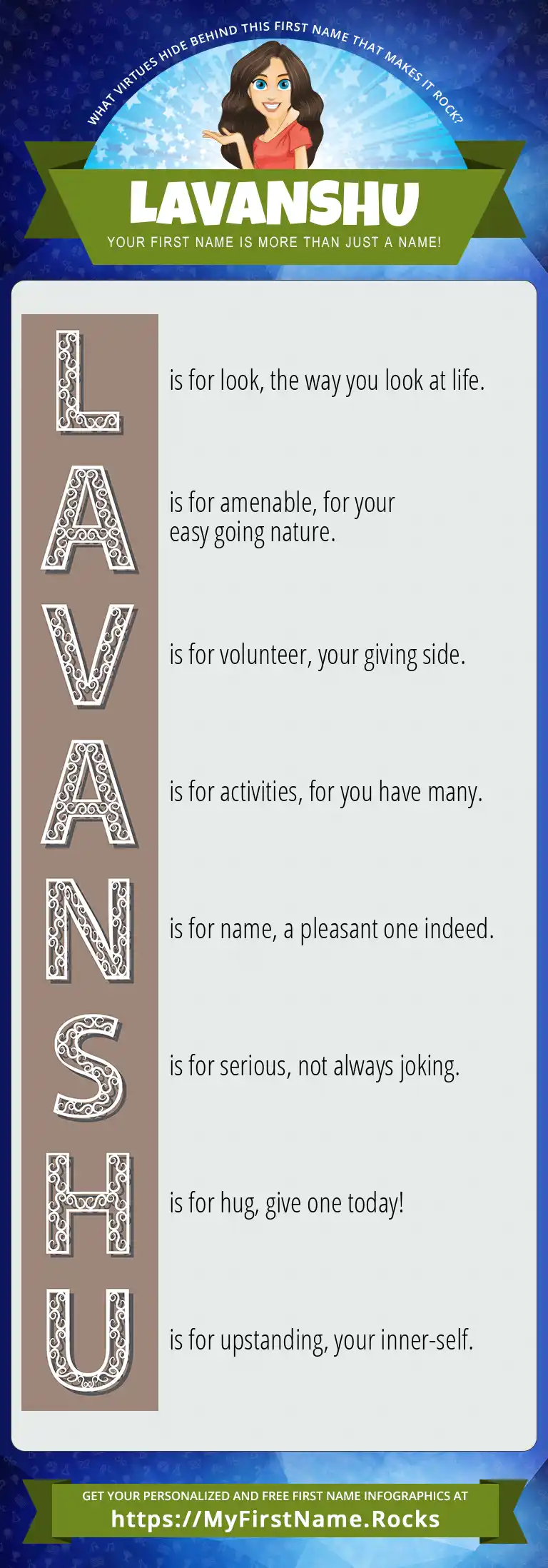 WHAT VIRTUES HIDE BEHIND THIS FIRST NAME THAT MAKES IT ROCK?

LAVANSHU

YOUR FIRST NAME IS MORE THAN JUST A NAME!

L is for look, the way you look at life.

A is for amenable, for your easy going nature.

V is for volunteer, your giving side.

A is for activities, for you have many.

N is for name, a pleasant one indeed.

S is for serious, not always joking.

H is for hug, give one today!

U is for upstanding, your inner-self.

GET YOUR PERSONALIZED AND FREE FIRST NAME INFOGRAPHICS AT

https://MyFirstName.Rocks