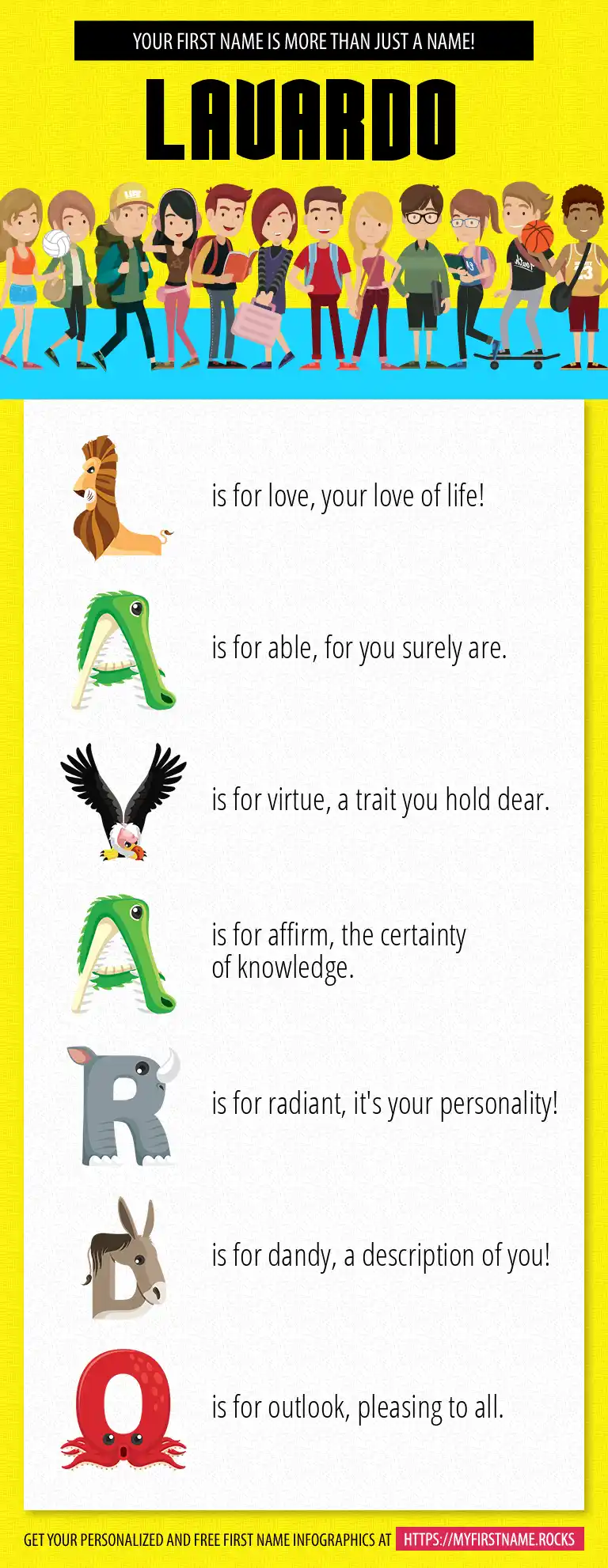 YOUR FIRST NAME IS MORE THAN JUST A NAME!

LAVARDO

L is for love, your love of life!

A is for able, for you surely are.

V is for virtue, a trait you hold dear.

A is for affirm, the certainty of knowledge.

R is for radiant, it's your personality!

D is for dandy, a description of you!

O is for outlook, pleasing to all.

GET YOUR PERSONALIZED AND FREE FIRST NAME INFOGRAPHICS AT HTTPS://MYFIRSTNAME.ROCKS