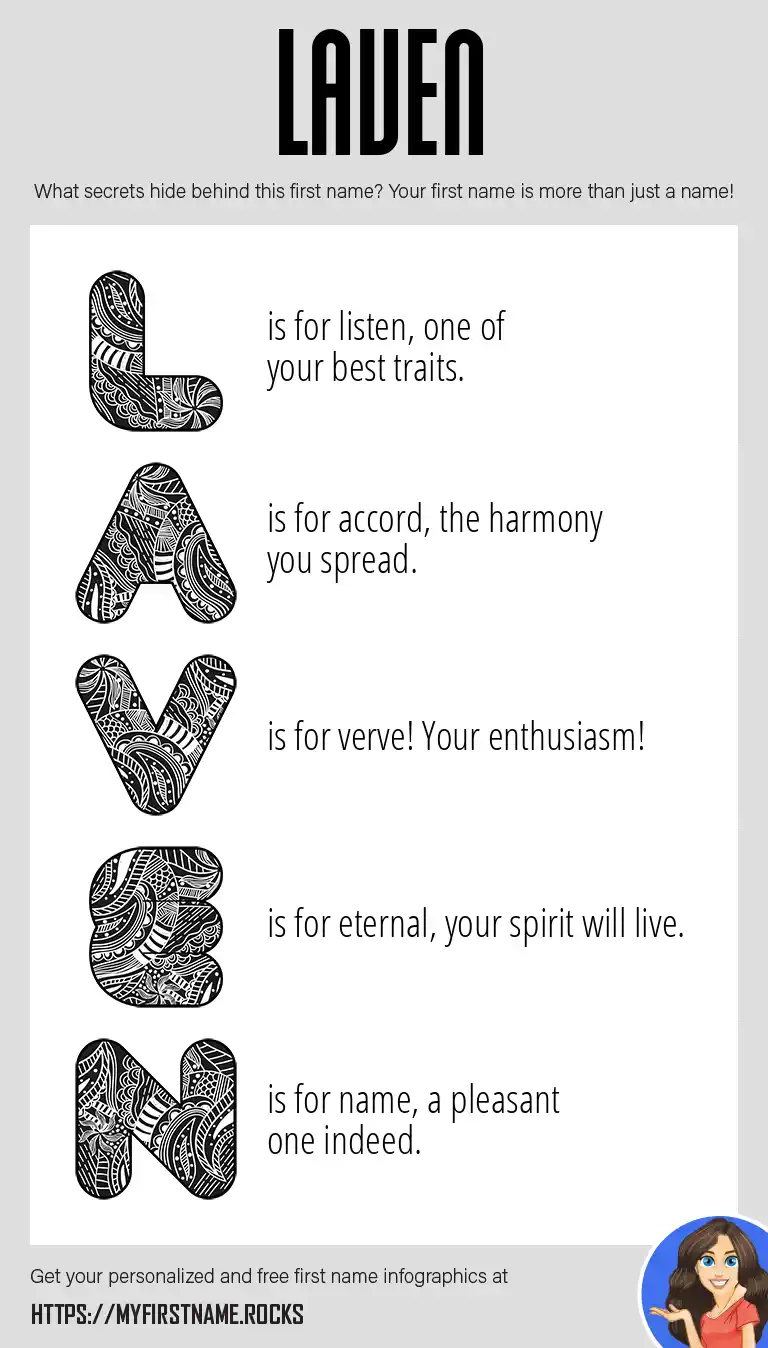 LAVEN

What secrets hide behind this first name? Your first name is more than just a name!

L is for listen, one of your best traits.

A is for accord, the harmony you spread.

V is for verve! Your enthusiasm!

E is for eternal, your spirit will live.

N is for name, a pleasant one indeed.

Get your personalized and free first name infographics at

HTTPS://MYFIRSTNAME.ROCKS