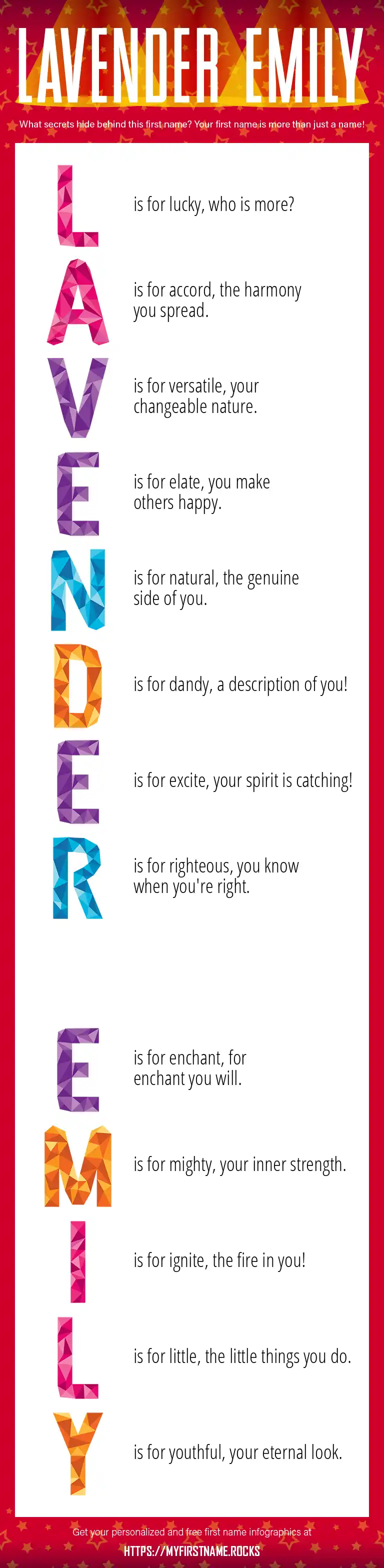 LAVENDER EMILY

What secrets hide behind this first name? Your first name is more than just a name!

L is for lucky, who is more?

A is for accord, the harmony you spread.

V is for versatile, your changeable nature.

E is for elate, you make others happy.

N is for natural, the genuine side of you.

D is for dandy, a description of you!

E is for excite, your spirit is catching!

R is for righteous, you know when you're right.

E is for enchant, for enchant you will.

M is for mighty, your inner strength.

I is for ignite, the fire in you!

L is for little, the little things you do.

Y is for youthful, your eternal look.

Get your personalized and free first name infographics at

HTTPS://MYFIRSTNAME.ROCKS