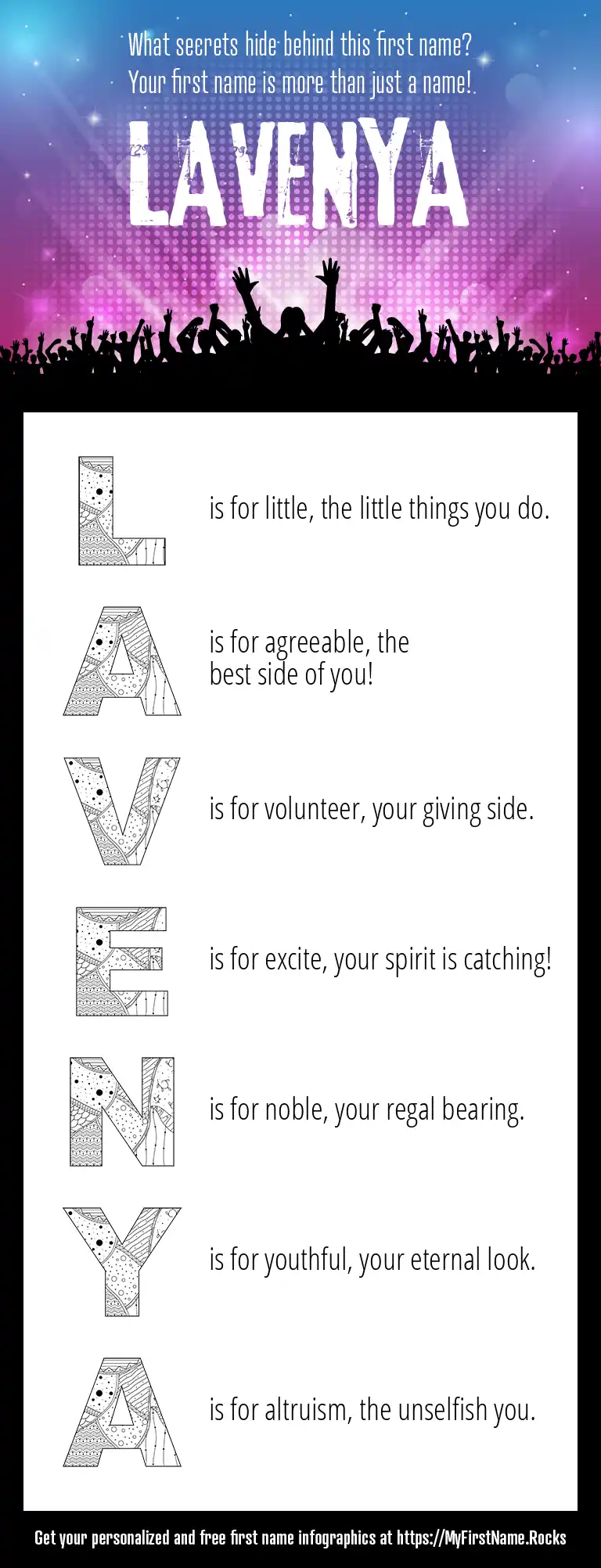 What secrets hide behind this first name?
Your first name is more than just a name!

LAVENYA

L is for little, the little things you do.

A is for agreeable, the best side of you!

V is for volunteer, your giving side.

E is for excite, your spirit is catching!

N is for noble, your regal bearing.

Y is for youthful, your eternal look.

A is for altruism, the unselfish you.

Get your personalized and free first name infographics at https://MyFirstName.Rocks