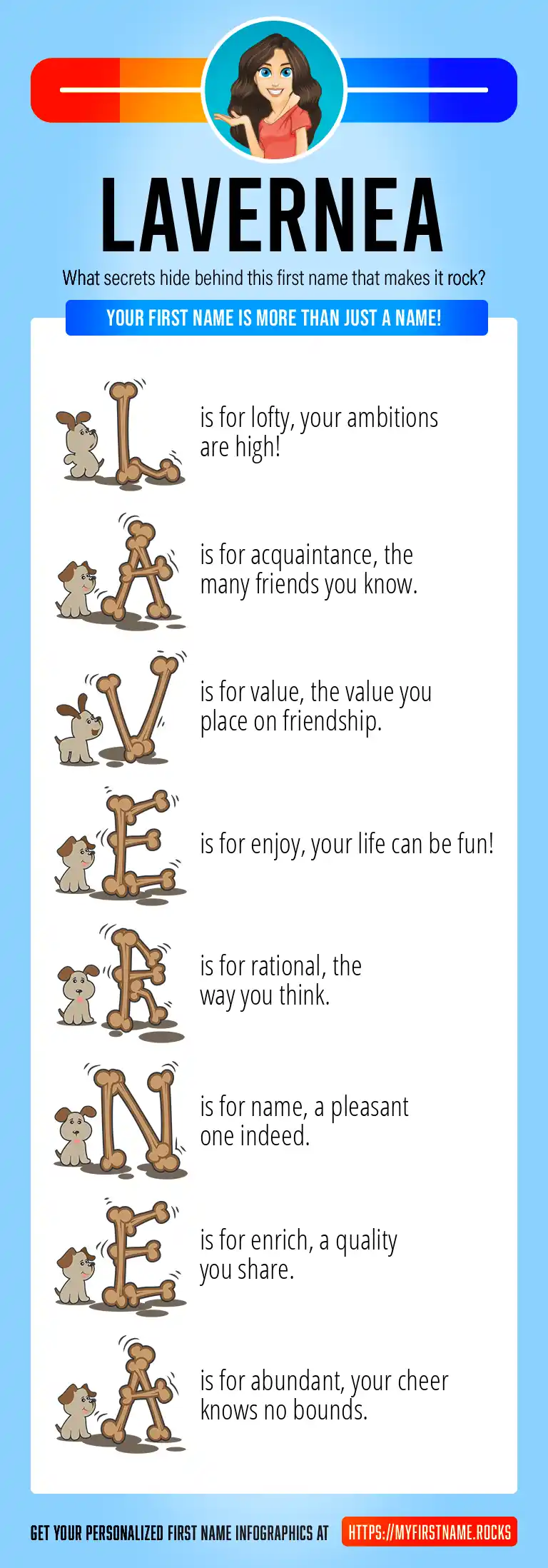 LAVERNEA

What secrets hide behind this first name that makes it rock?

YOUR FIRST NAME IS MORE THAN JUST A NAME!

L is for lofty, your ambitions are high!

A is for acquaintance, the many friends you know.

V is for value, the value you place on friendship.

E is for enjoy, your life can be fun!

R is for rational, the way you think.

N is for name, a pleasant one indeed.

E is for enrich, a quality you share.

A is for abundant, your cheer knows no bounds.

GET YOUR PERSONALIZED FIRST NAME INFOGRAPHICS AT HTTPS://MYFIRSTNAME.ROCKS