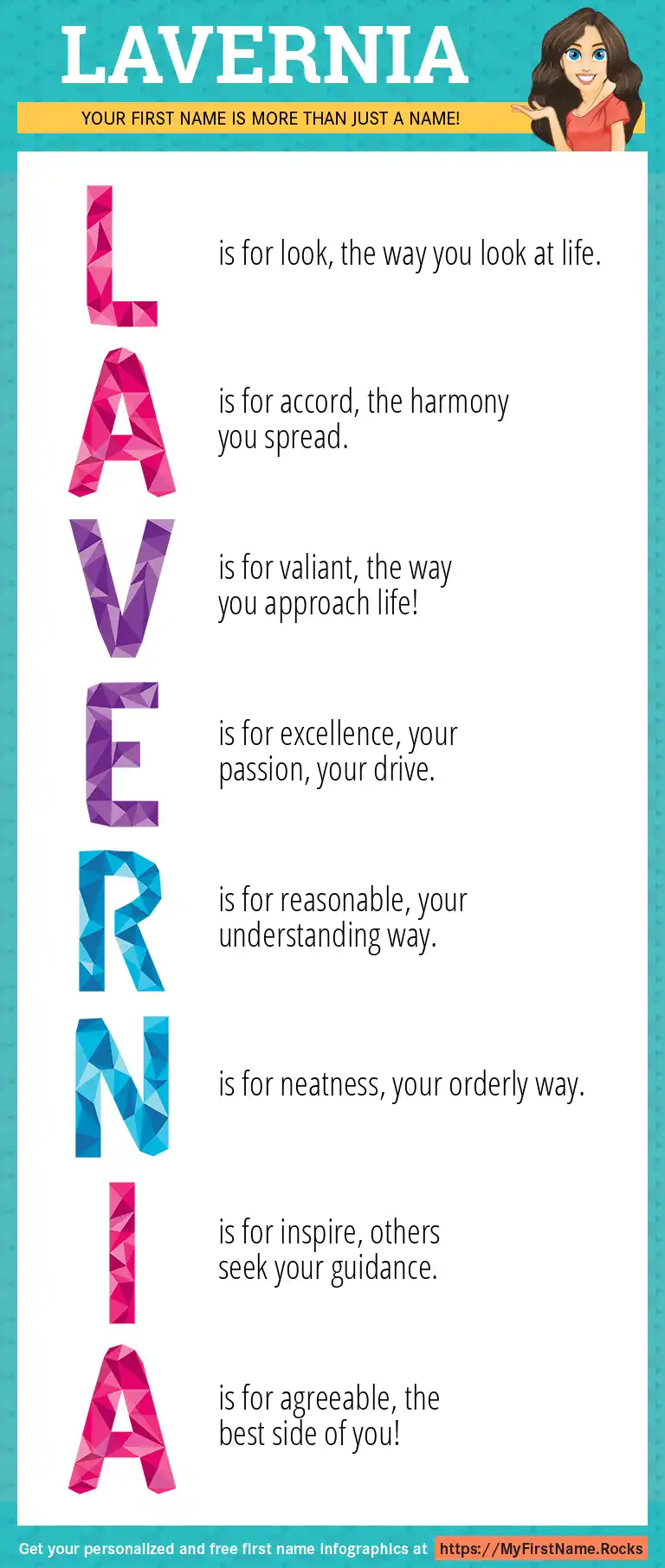 LAVERNIA

YOUR FIRST NAME IS MORE THAN JUST A NAME!

L is for look, the way you look at life.

A is for accord, the harmony you spread.

V is for valiant, the way you approach life!

E is for excellence, your passion, your drive.

R is for reasonable, your understanding way.

N is for neatness, your orderly way.

I is for inspire, others seek your guidance.

A is for agreeable, the best side of you!

Get your personalized and free first name infographics at https://MyFirstName.Rocks