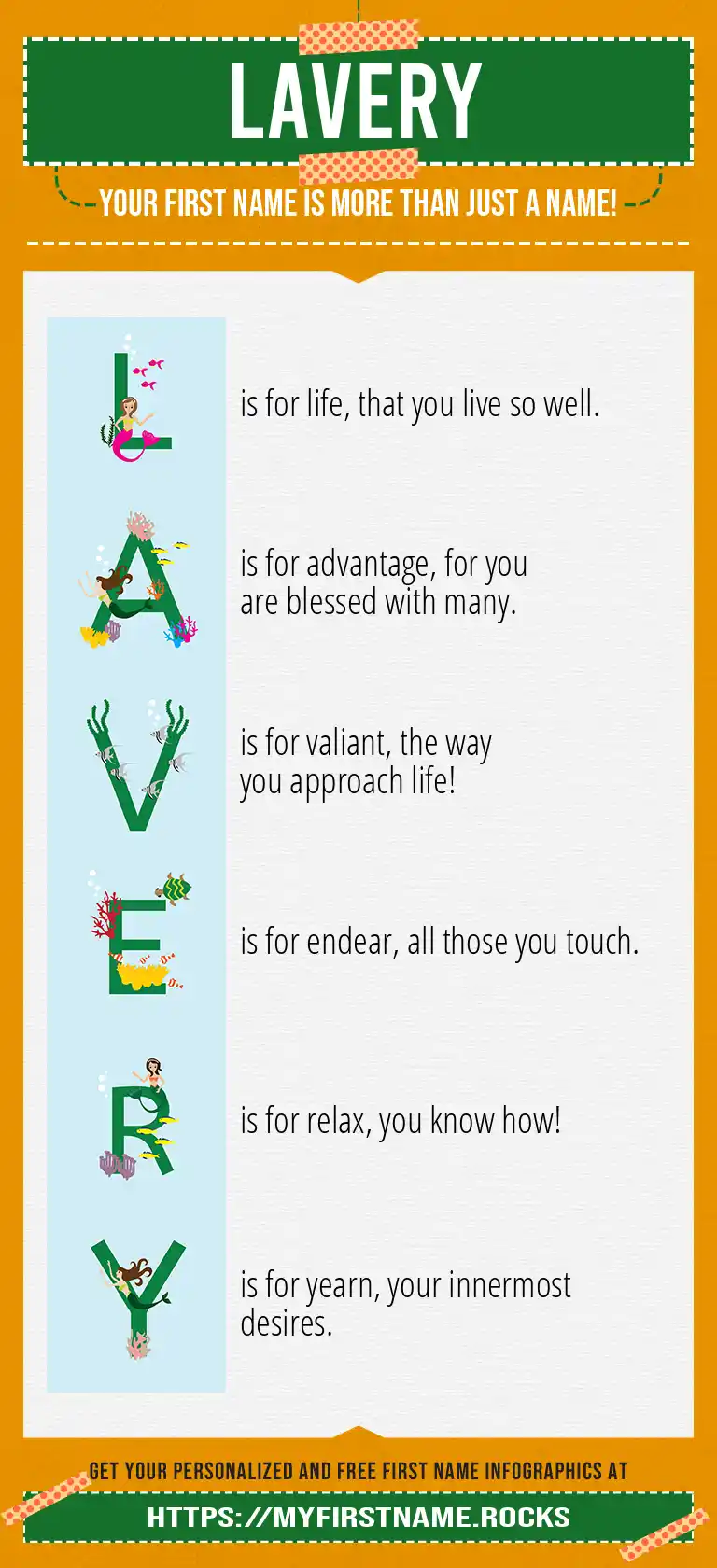 LAVERY

YOUR FIRST NAME IS MORE THAN JUST A NAME!

L is for life, that you live so well.

A is for advantage, for you are blessed with many.

V is for valiant, the way you approach life!

E is for endear, all those you touch.

R is for relax, you know how!

Y is for yearn, your innermost desires.

GET YOUR PERSONALIZED AND FREE FIRST NAME INFOGRAPHICS AT

HTTPS://MYFIRSTNAME.ROCKS