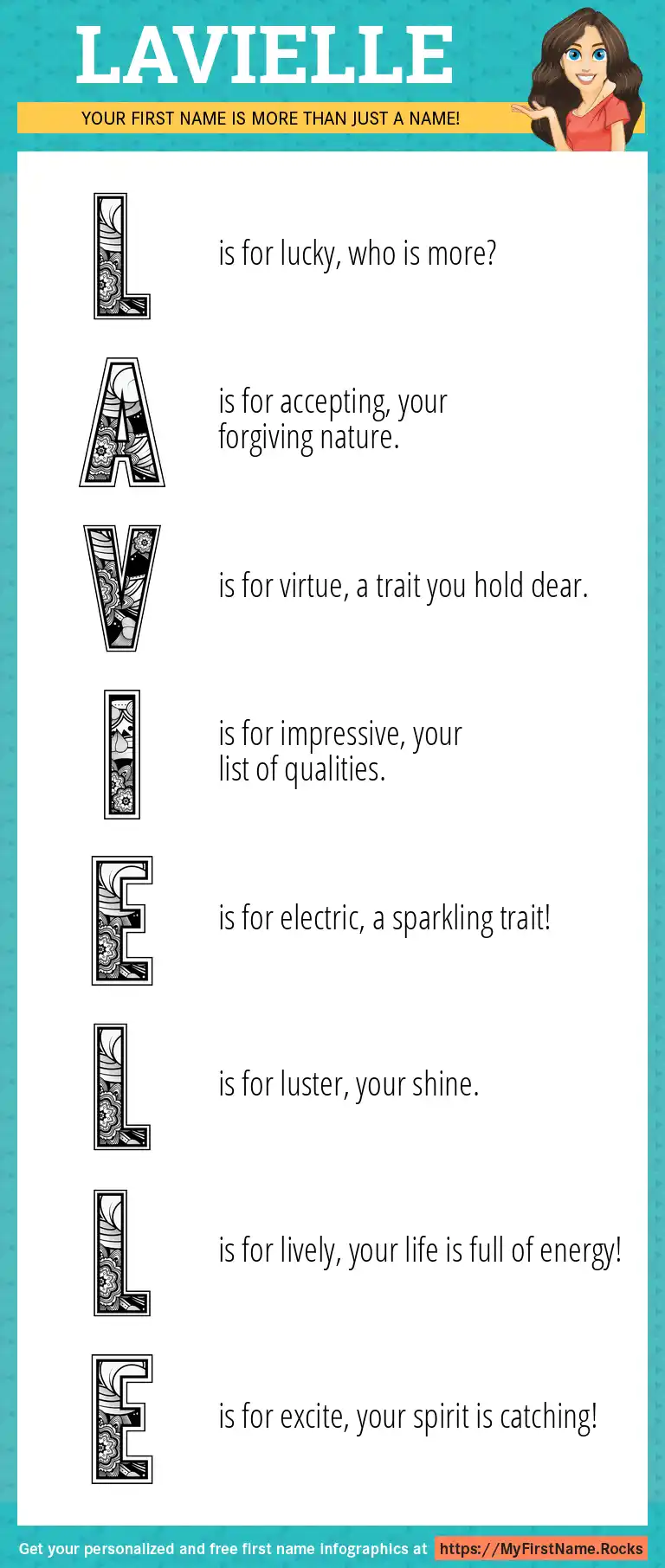 LAVIELLE

YOUR FIRST NAME IS MORE THAN JUST A NAME!

L is for lucky, who is more?

A is for accepting, your forgiving nature.

V is for virtue, a trait you hold dear.

I is for impressive, your list of qualities.

E is for electric, a sparkling trait!

L is for luster, your shine.

L is for lively, your life is full of energy!

E is for excite, your spirit is catching!

Get your personalized and free first name infographics at https://MyFirstName.Rocks