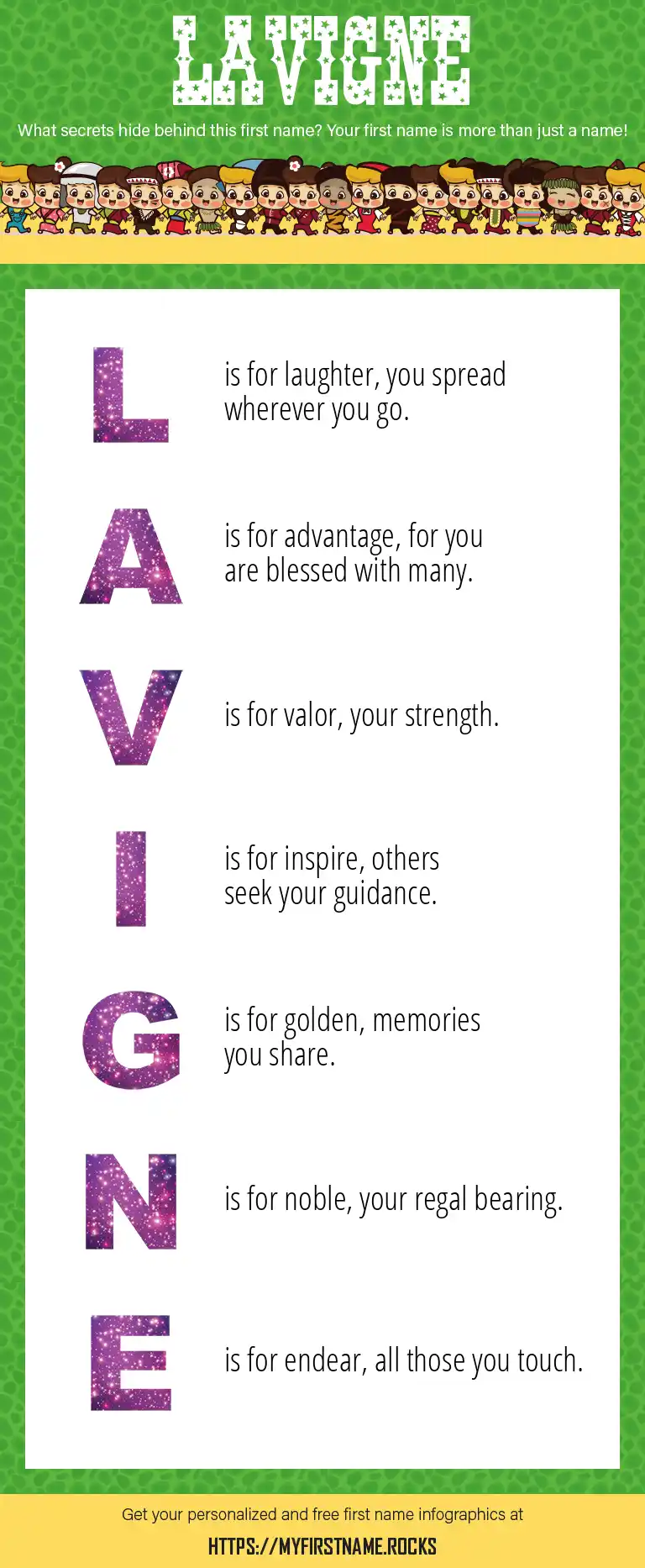 LAVIGNE

What secrets hide behind this first name? Your first name is more than just a name!

L is for laughter, you spread wherever you go.

A is for advantage, for you are blessed with many.

V is for valor, your strength.

I is for inspire, others seek your guidance.

G is for golden, memories you share.

N is for noble, your regal bearing.

E is for endear, all those you touch.

Get your personalized and free first name infographics at

HTTPS://MYFIRSTNAME.ROCKS