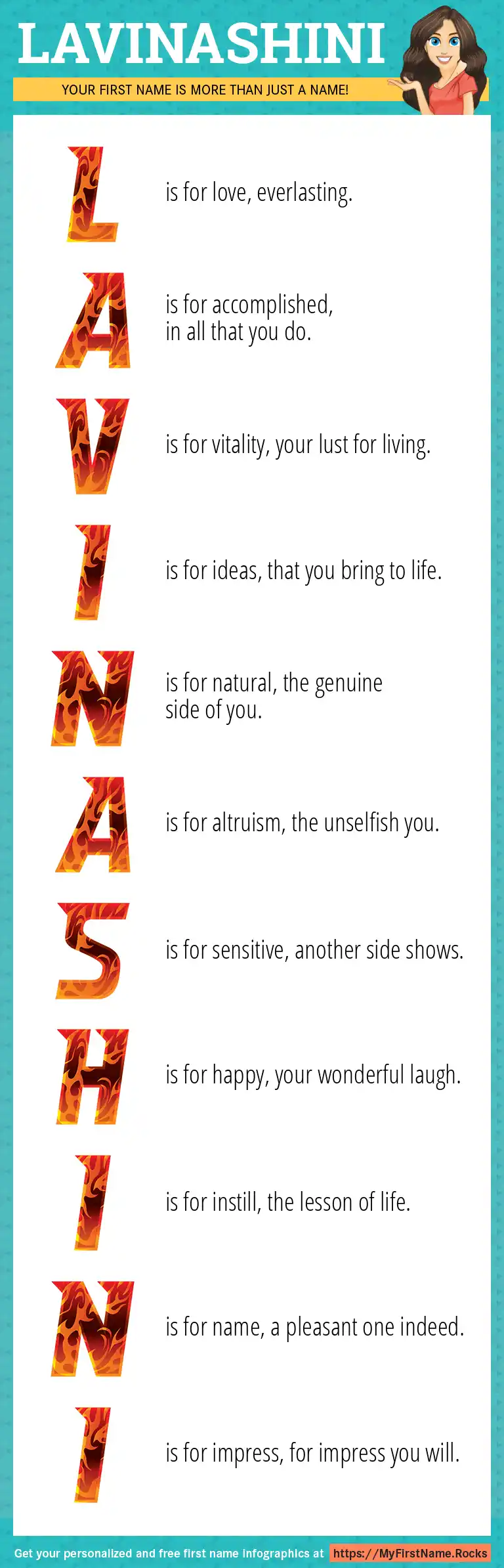 LAVINASHINI

YOUR FIRST NAME IS MORE THAN JUST A NAME!

L is for love, everlasting.

A is for accomplished, in all that you do.

V is for vitality, your lust for living.

I is for ideas, that you bring to life.

N is for natural, the genuine side of you.

A is for altruism, the unselfish you.

S is for sensitive, another side shows.

H is for happy, your wonderful laugh.

I is for instill, the lesson of life.

N is for name, a pleasant one indeed.

I is for impress, for impress you will.

Get your personalized and free first name infographics at https://MyFirstName.Rocks