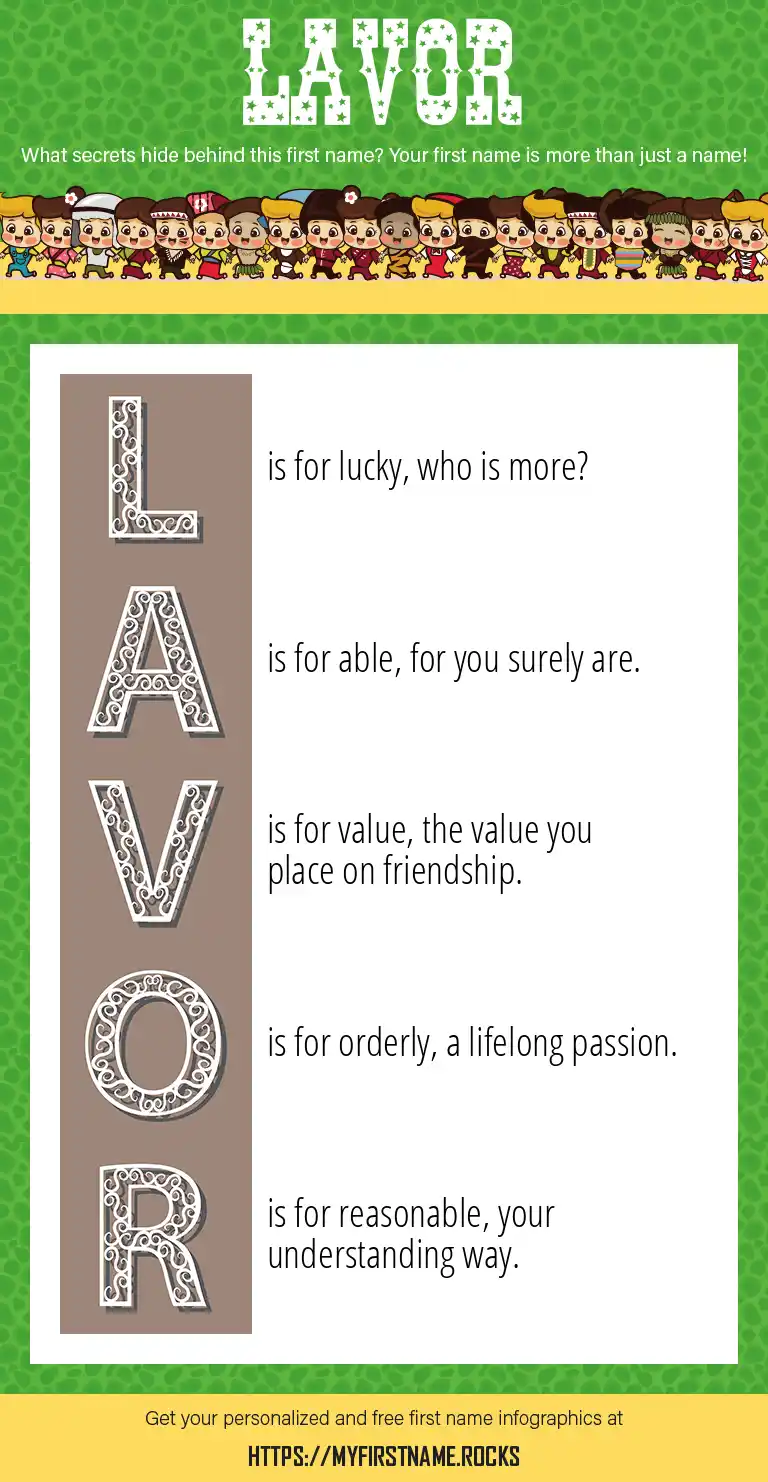 LAVOR

What secrets hide behind this first name? Your first name is more than just a name!

L is for lucky, who is more?

A is for able, for you surely are.

V is for value, the value you place on friendship.

O is for orderly, a lifelong passion.

R is for reasonable, your understanding way.

Get your personalized and free first name infographics at

HTTPS://MYFIRSTNAME.ROCKS