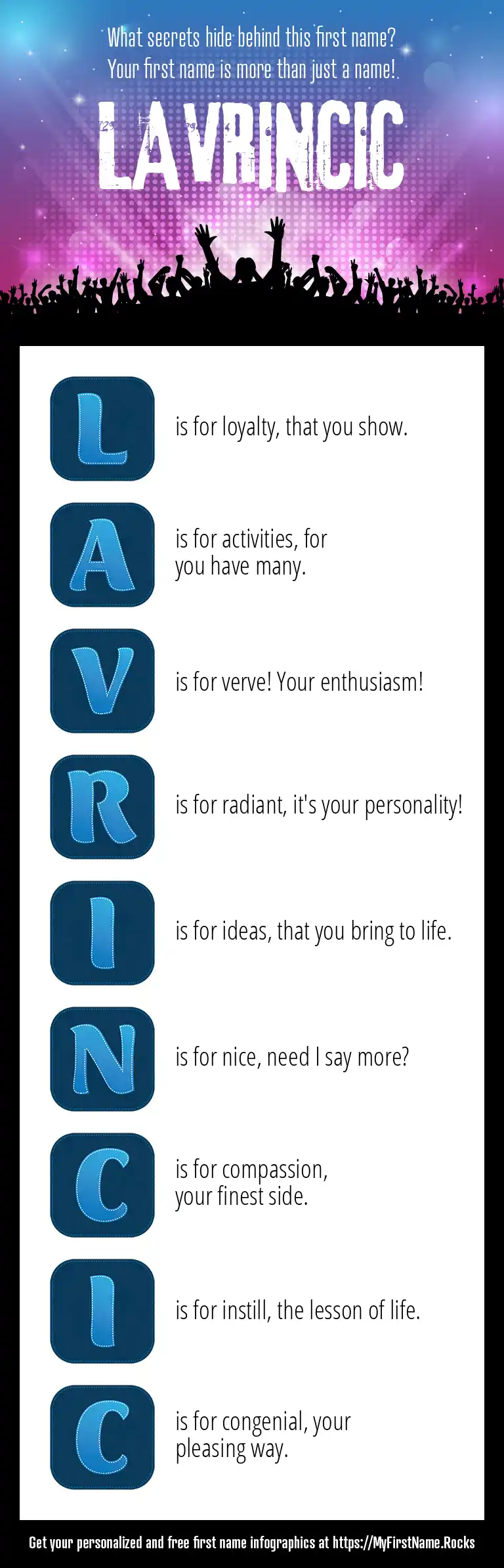 What secrets hide behind this first name?
Your first name is more than just a name!

LAVRINCIC

L is for loyalty, that you show.

A is for activities, for you have many.

V is for verve! Your enthusiasm!

R is for radiant, it's your personality!

I is for ideas, that you bring to life.

N is for nice, need I say more?

C is for compassion, your finest side.

I is for instill, the lesson of life.

C is for congenial, your pleasing way.

Get your personalized and free first name infographics at https://MyFirstName.Rocks