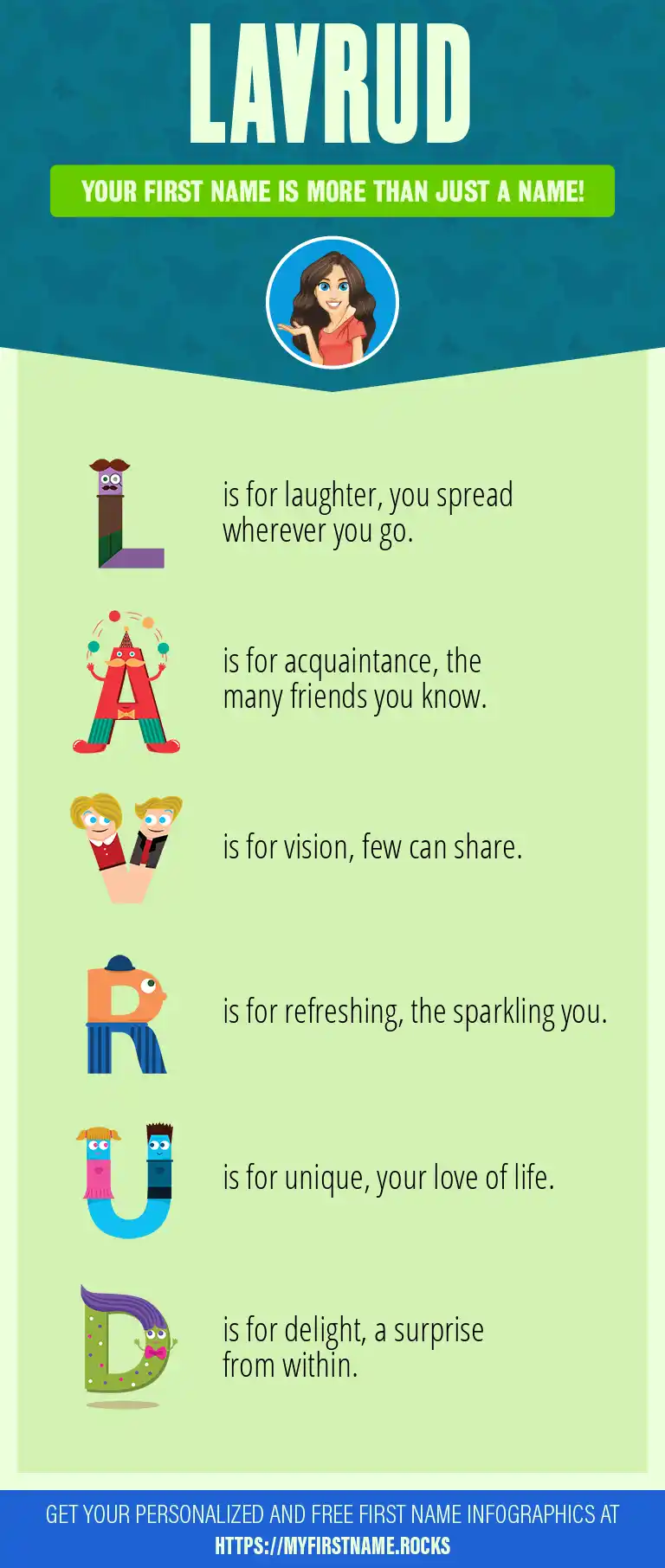 LAVRUD

YOUR FIRST NAME IS MORE THAN JUST A NAME!

L is for laughter, you spread wherever you go.

A is for acquaintance, the many friends you know.

V is for vision, few can share.

R is for refreshing, the sparkling you.

U is for unique, your love of life.

D is for delight, a surprise from within.

GET YOUR PERSONALIZED AND FREE FIRST NAME INFOGRAPHICS AT HTTPS://MYFIRSTNAME.ROCKS