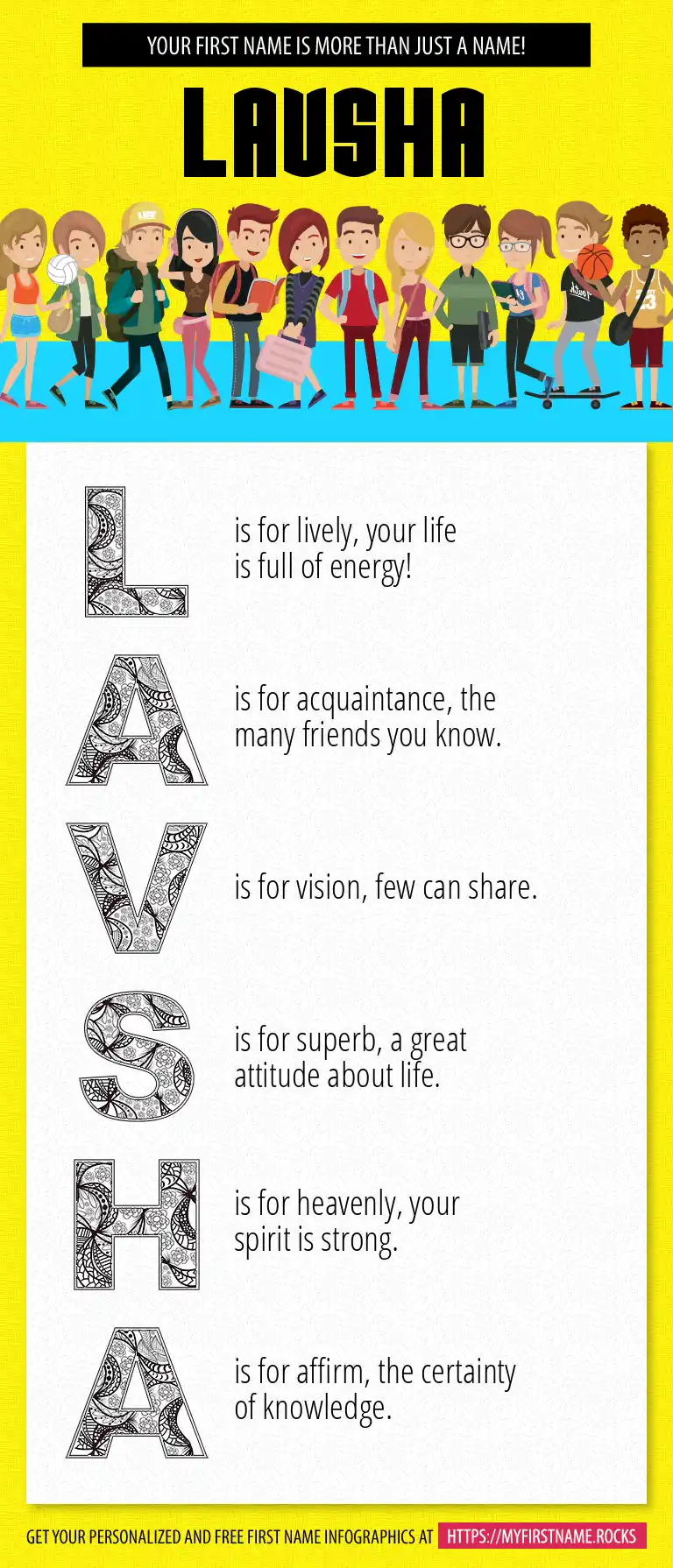 YOUR FIRST NAME IS MORE THAN JUST A NAME!

LAUSHA

L is for lively, your life is full of energy!

A is for acquaintance, the many friends you know.

V is for vision, few can share.

S is for superb, a great attitude about life.

H is for heavenly, your spirit is strong.

A is for affirm, the certainty of knowledge.

GET YOUR PERSONALIZED AND FREE FIRST NAME INFOGRAPHICS AT HTTPS://MYFIRSTNAME.ROCKS