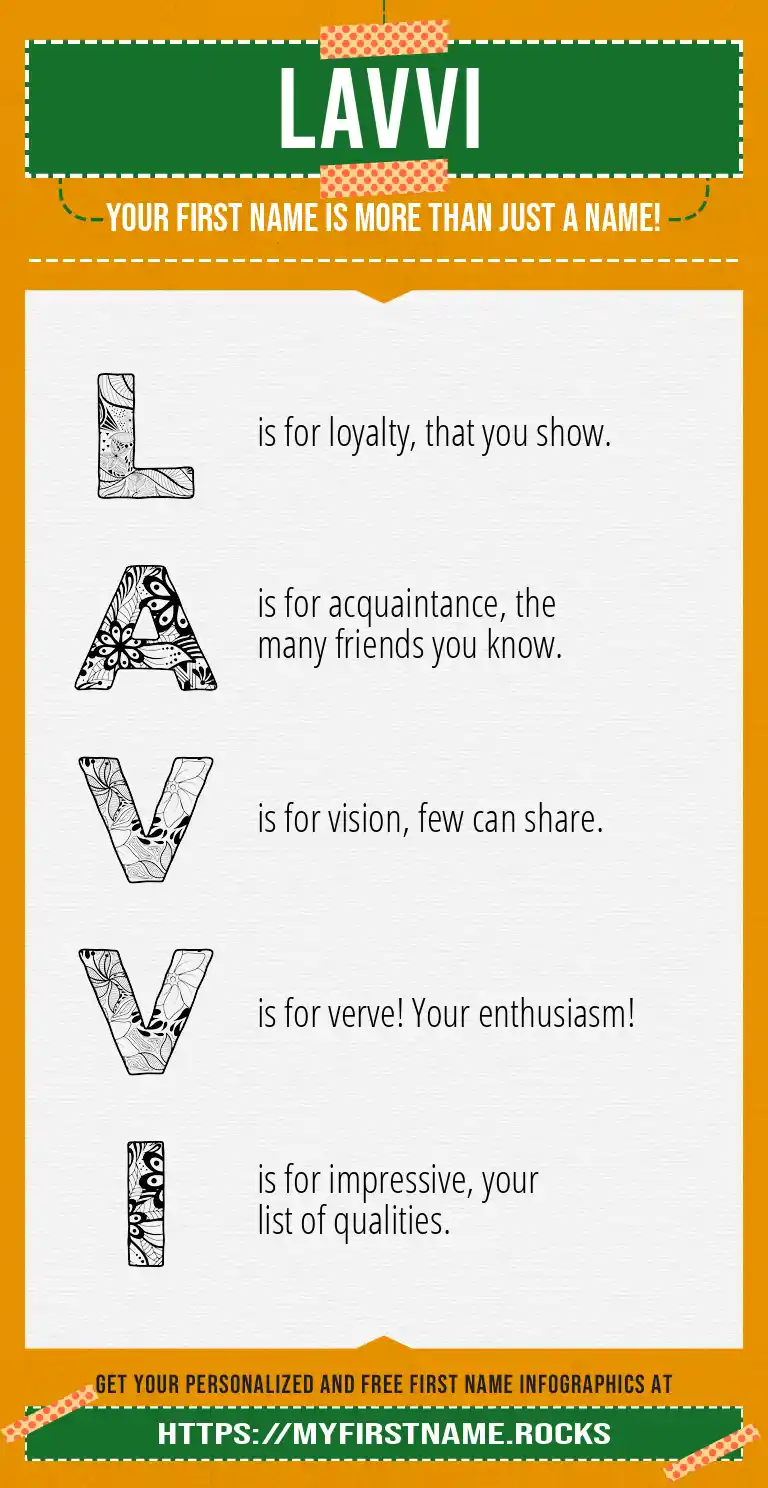 LAVVI

YOUR FIRST NAME IS MORE THAN JUST A NAME!

L is for loyalty, that you show.

A is for acquaintance, the many friends you know.

V is for vision, few can share.

V is for verve! Your enthusiasm!

I is for impressive, your list of qualities.

GET YOUR PERSONALIZED AND FREE FIRST NAME INFOGRAPHICS AT

HTTPS://MYFIRSTNAME.ROCKS