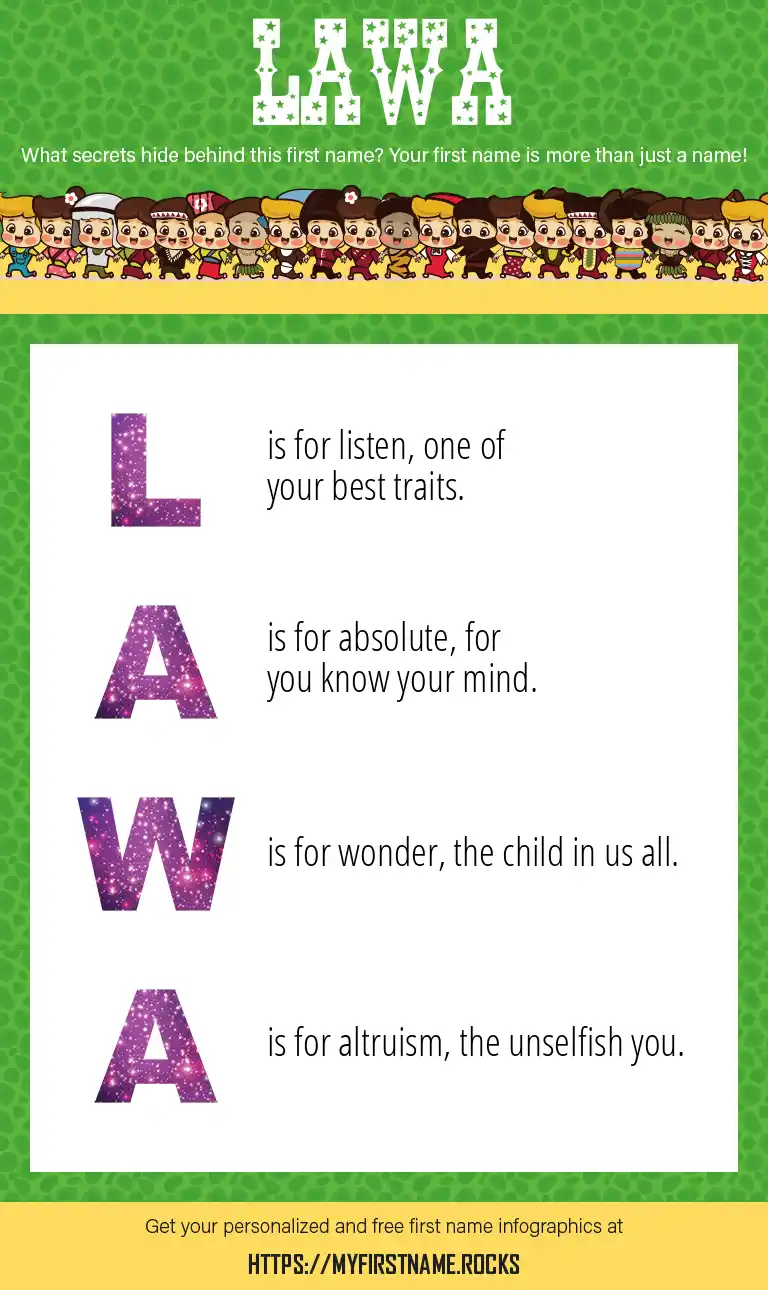 LAWA

What secrets hide behind this first name? Your first name is more than just a name!

L is for listen, one of your best traits.

A is for absolute, for you know your mind.

W is for wonder, the child in us all.

A is for altruism, the unselfish you.

Get your personalized and free first name infographics at

HTTPS://MYFIRSTNAME.ROCKS