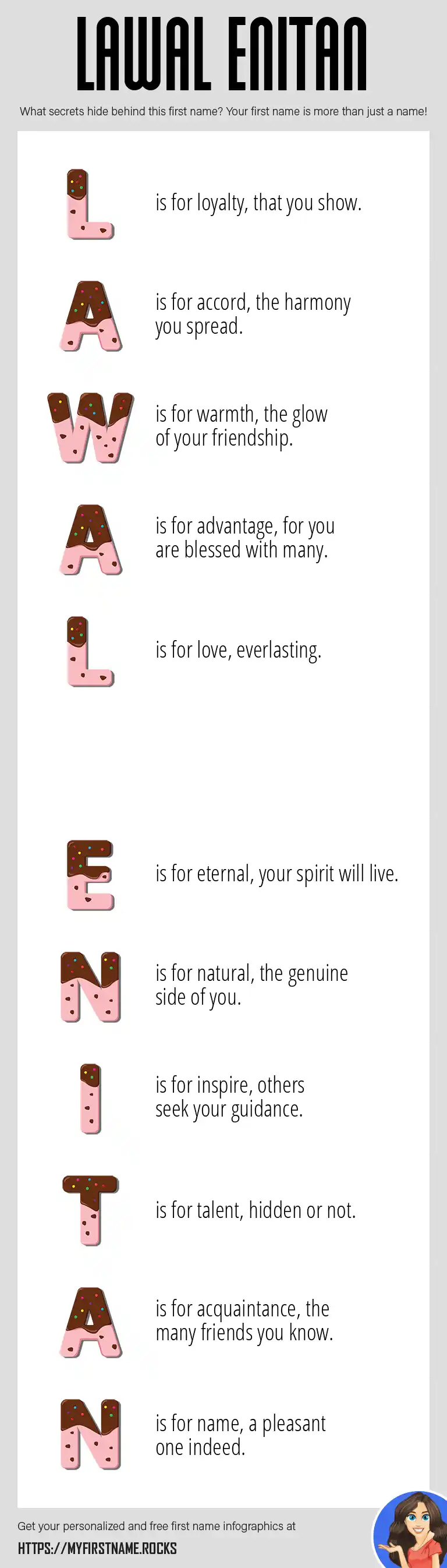 LAWAL ENITAN

What secrets hide behind this first name? Your first name is more than just a name!

L is for loyalty, that you show.

A is for accord, the harmony you spread.

W is for warmth, the glow of your friendship.

A is for advantage, for you are blessed with many.

L is for love, everlasting.

E is for eternal, your spirit will live.

N is for natural, the genuine side of you.

I is for inspire, others seek your guidance.

T is for talent, hidden or not.

A is for acquaintance, the many friends you know.

N is for name, a pleasant one indeed.

Get your personalized and free first name infographics at

HTTPS://MYFIRSTNAME.ROCKS