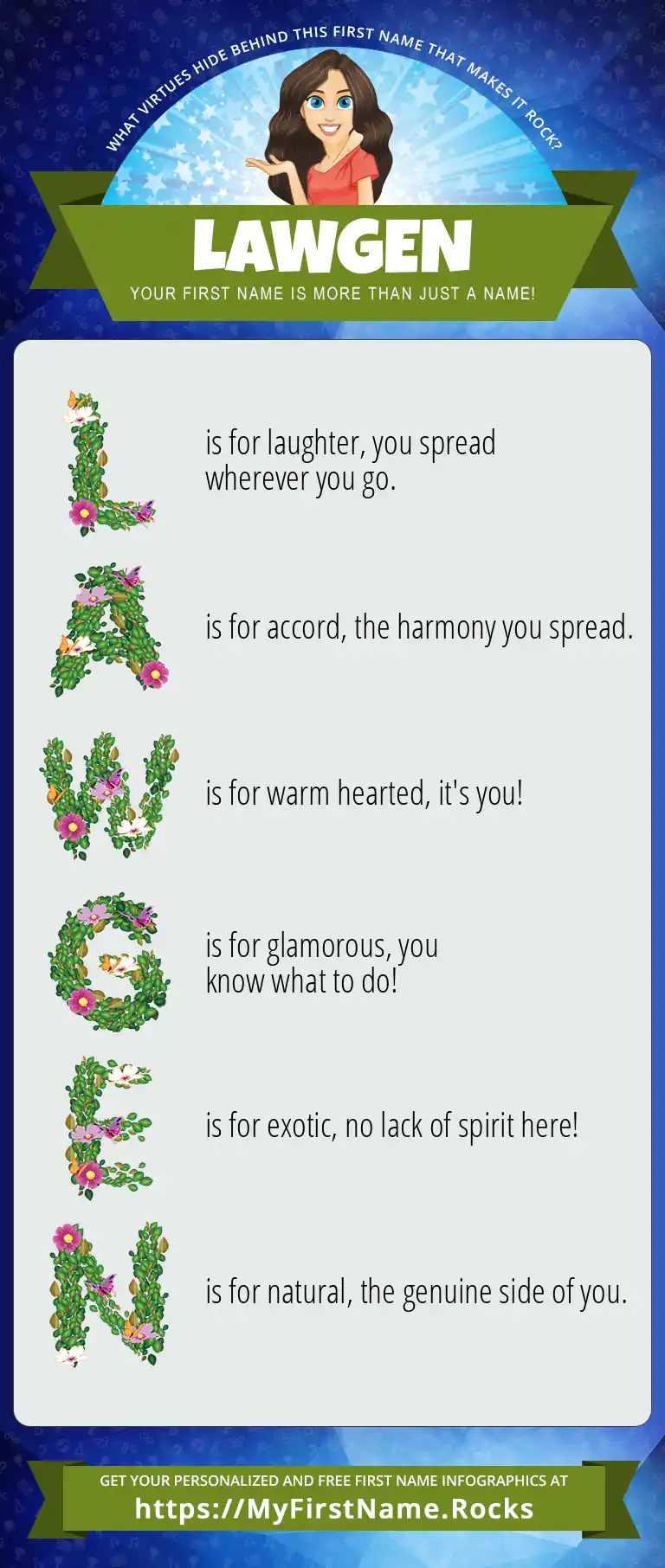 WHAT VIRTUES HIDE BEHIND THIS FIRST NAME THAT MAKES IT ROCK?

LAWGEN

YOUR FIRST NAME IS MORE THAN JUST A NAME!

L is for laughter, you spread wherever you go.

A is for accord, the harmony you spread.

W is for warm hearted, it's you!

G is for glamorous, you know what to do!

E is for exotic, no lack of spirit here!

N is for natural, the genuine side of you.

GET YOUR PERSONALIZED AND FREE FIRST NAME INFOGRAPHICS AT

https://MyFirstName.Rocks