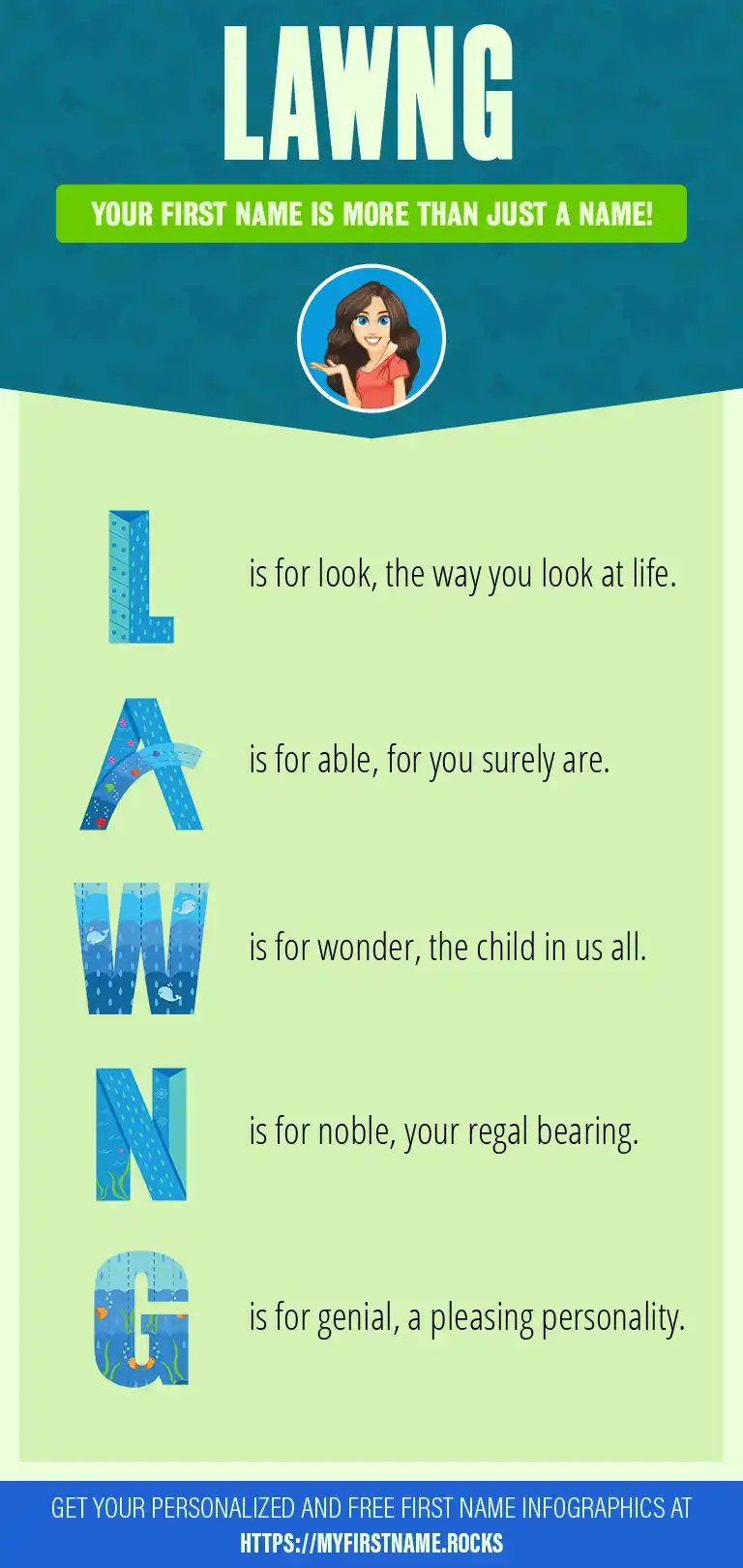 LAWNG

YOUR FIRST NAME IS MORE THAN JUST A NAME!

L is for look, the way you look at life.

A is for able, for you surely are.

W is for wonder, the child in us all.

N is for noble, your regal bearing.

G is for genial, a pleasing personality.

GET YOUR PERSONALIZED AND FREE FIRST NAME INFOGRAPHICS AT HTTPS://MYFIRSTNAME.ROCKS