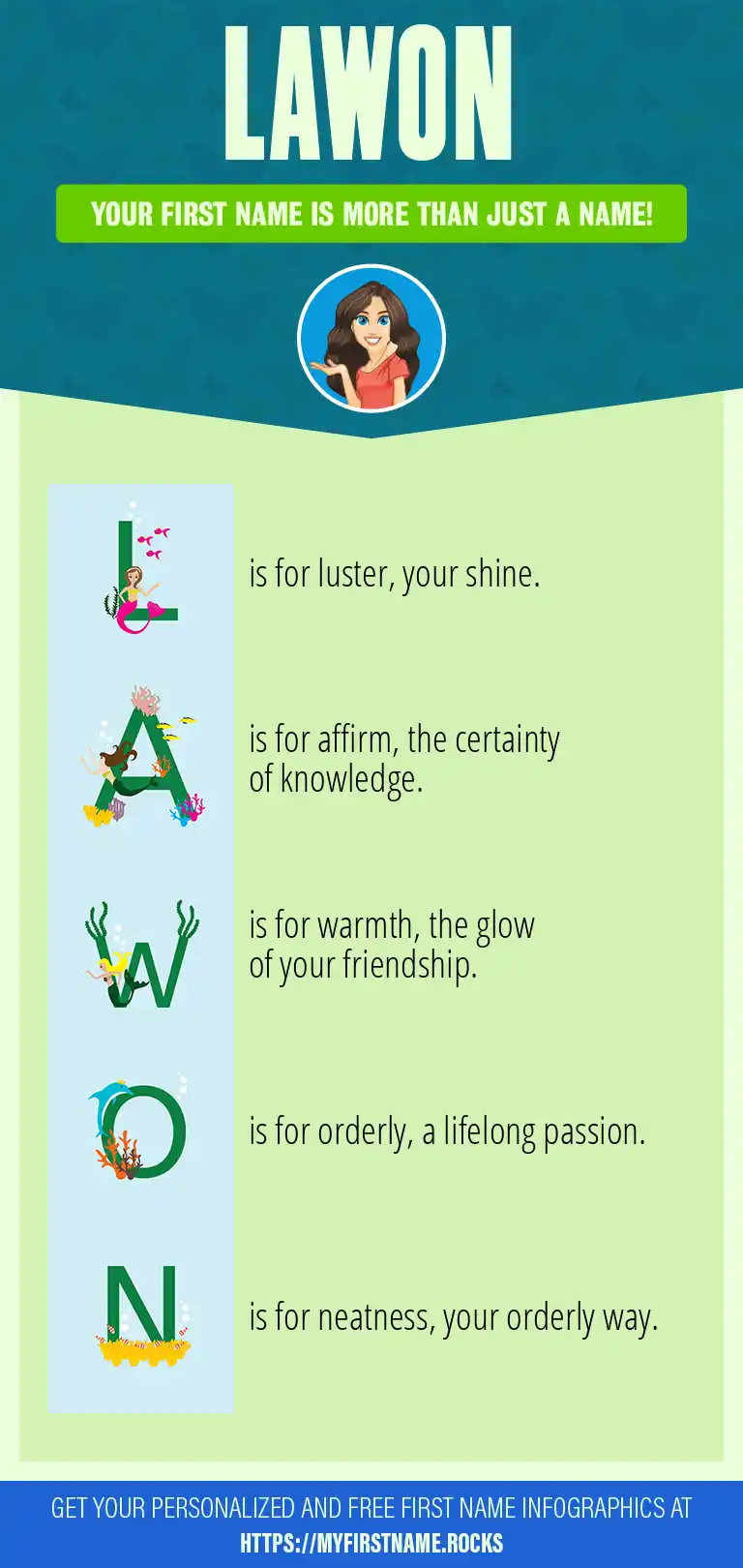 LAWON

YOUR FIRST NAME IS MORE THAN JUST A NAME!

L is for luster, your shine.

A is for affirm, the certainty of knowledge.

W is for warmth, the glow of your friendship.

O is for orderly, a lifelong passion.

N is for neatness, your orderly way.

GET YOUR PERSONALIZED AND FREE FIRST NAME INFOGRAPHICS AT HTTPS://MYFIRSTNAME.ROCKS