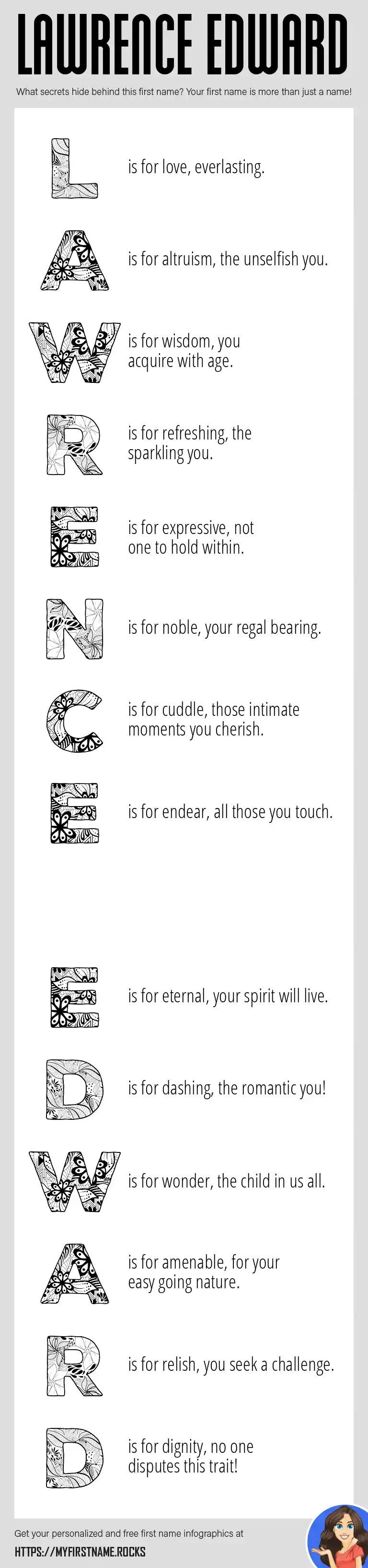 LAWRENCE EDWARD

What secrets hide behind this first name? Your first name is more than just a name!

L is for love, everlasting.

A is for altruism, the unselfish you.

W is for wisdom, you acquire with age.

R is for refreshing, the sparkling you.

E is for expressive, not one to hold within.

N is for noble, your regal bearing.

C is for cuddle, those intimate moments you cherish.

E is for endear, all those you touch.

E is for eternal, your spirit will live.

D is for dashing, the romantic you!

W is for wonder, the child in us all.

A is for amenable, for your easy going nature.

R is for relish, you seek a challenge.

D is for dignity, no one disputes this trait!

Get your personalized and free first name infographics at

HTTPS://MYFIRSTNAME.ROCKS