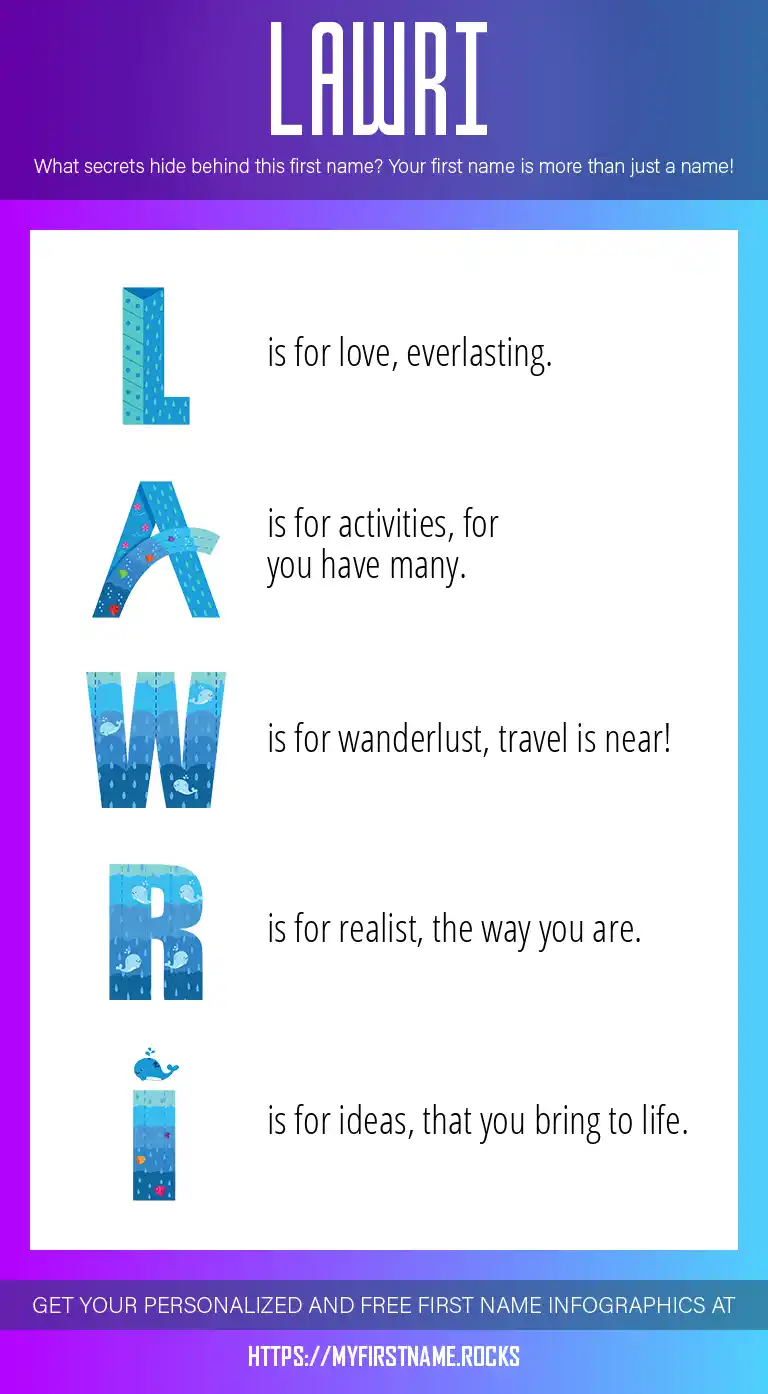 LAWRI

What secrets hide behind this first name? Your first name is more than just a name!

L is for love, everlasting.

A is for activities, for you have many.

W is for wanderlust, travel is near!

R is for realist, the way you are.

I is for ideas, that you bring to life.

GET YOUR PERSONALIZED AND FREE FIRST NAME INFOGRAPHICS AT

HTTPS://MYFIRSTNAME.ROCKS