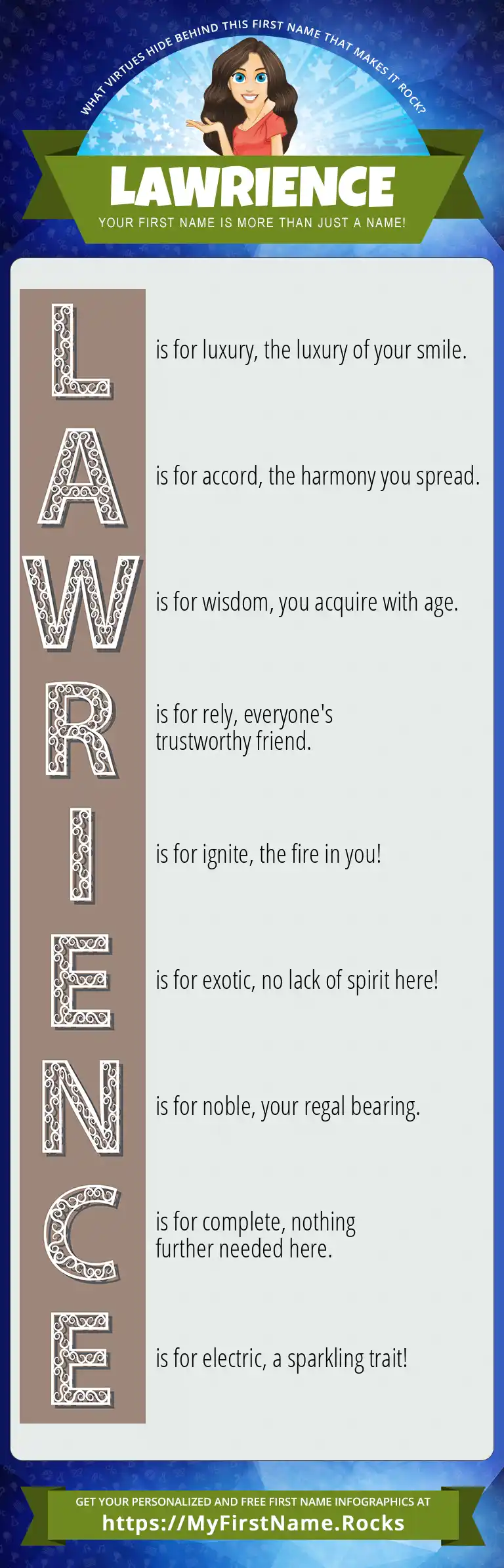 WHAT VIRTUES HIDE BEHIND THIS FIRST NAME THAT MAKES IT ROCK?

LAWRIENCE

YOUR FIRST NAME IS MORE THAN JUST A NAME!

L is for luxury, the luxury of your smile.

A is for accord, the harmony you spread.

W is for wisdom, you acquire with age.

R is for rely, everyone's trustworthy friend.

I is for ignite, the fire in you!

E is for exotic, no lack of spirit here!

N is for noble, your regal bearing.

C is for complete, nothing further needed here.

E is for electric, a sparkling trait!

GET YOUR PERSONALIZED AND FREE FIRST NAME INFOGRAPHICS AT
https://MyFirstName.Rocks