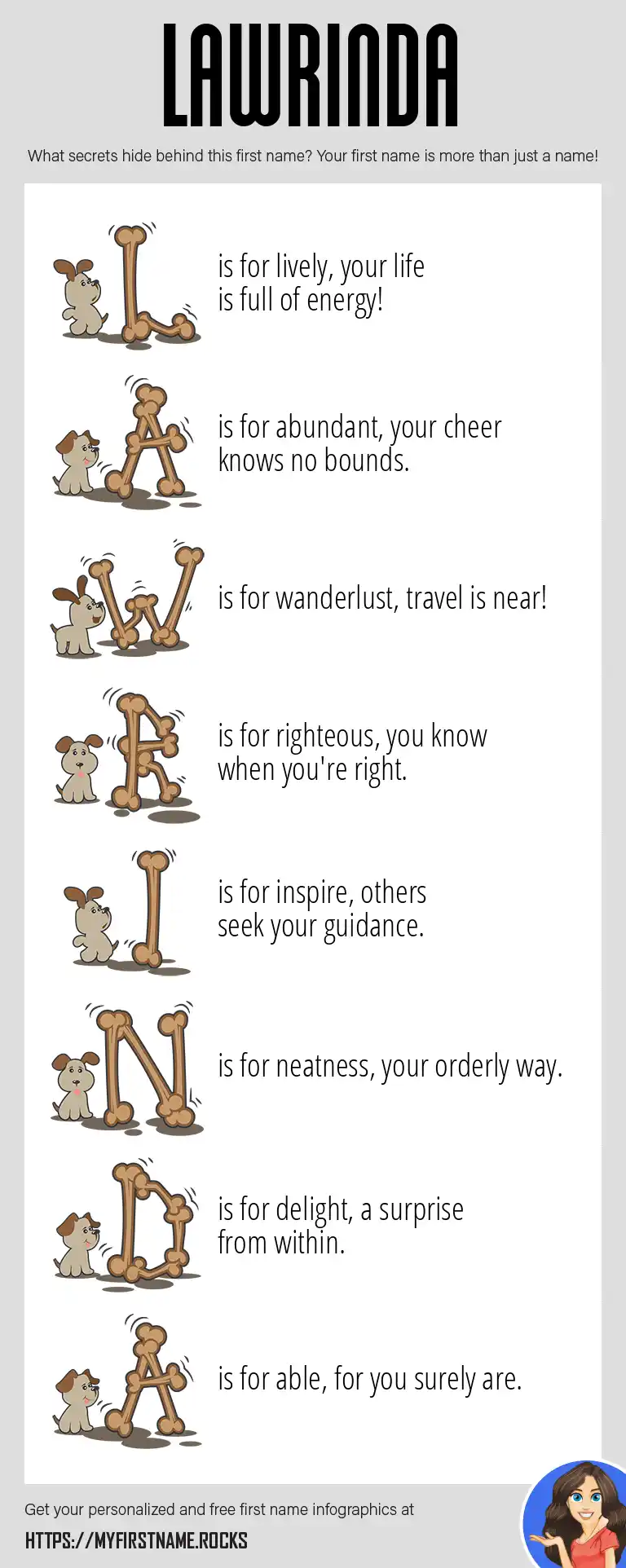 LAWRINDA

What secrets hide behind this first name? Your first name is more than just a name!

L is for lively, your life is full of energy!

A is for abundant, your cheer knows no bounds.

W is for wanderlust, travel is near!

R is for righteous, you know when you're right.

I is for inspire, others seek your guidance.

N is for neatness, your orderly way.

D is for delight, a surprise from within.

A is for able, for you surely are.

Get your personalized and free first name infographics at

HTTPS://MYFIRSTNAME.ROCKS