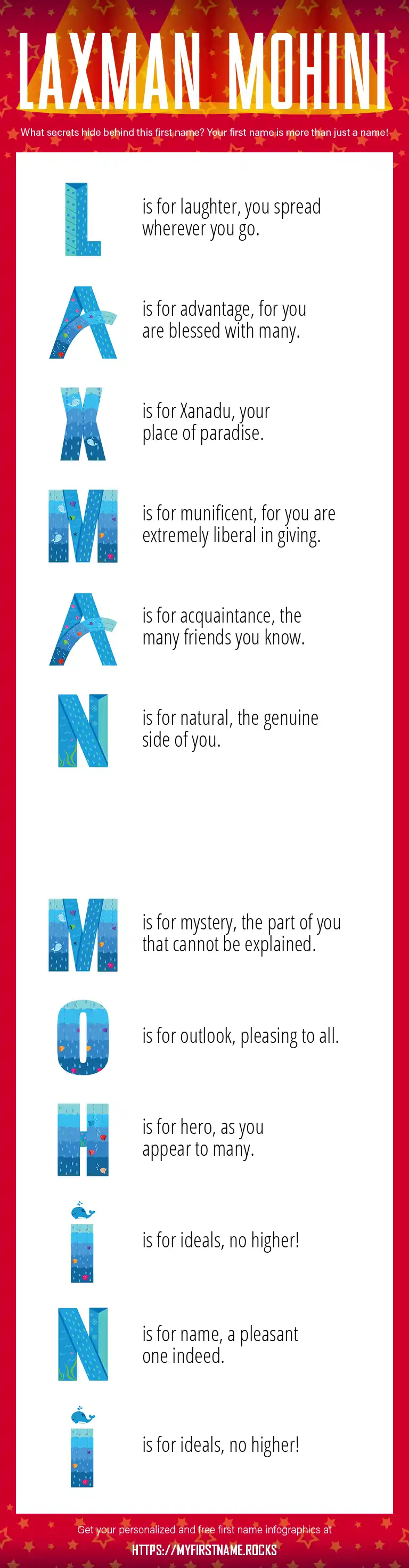 LAXMAN MOHINI

What secrets hide behind this first name? Your first name is more than just a name!

L is for laughter, you spread wherever you go.

A is for advantage, for you are blessed with many.

X is for Xanadu, your place of paradise.

M is for munificent, for you are extremely liberal in giving.

A is for acquaintance, the many friends you know.

N is for natural, the genuine side of you.

M is for mystery, the part of you that cannot be explained.

O is for outlook, pleasing to all.

H is for hero, as you appear to many.

I is for ideals, no higher!

N is for name, a pleasant one indeed.

I is for ideals, no higher!

Get your personalized and free first name infographics at
HTTPS://MYFIRSTNAME.ROCKS