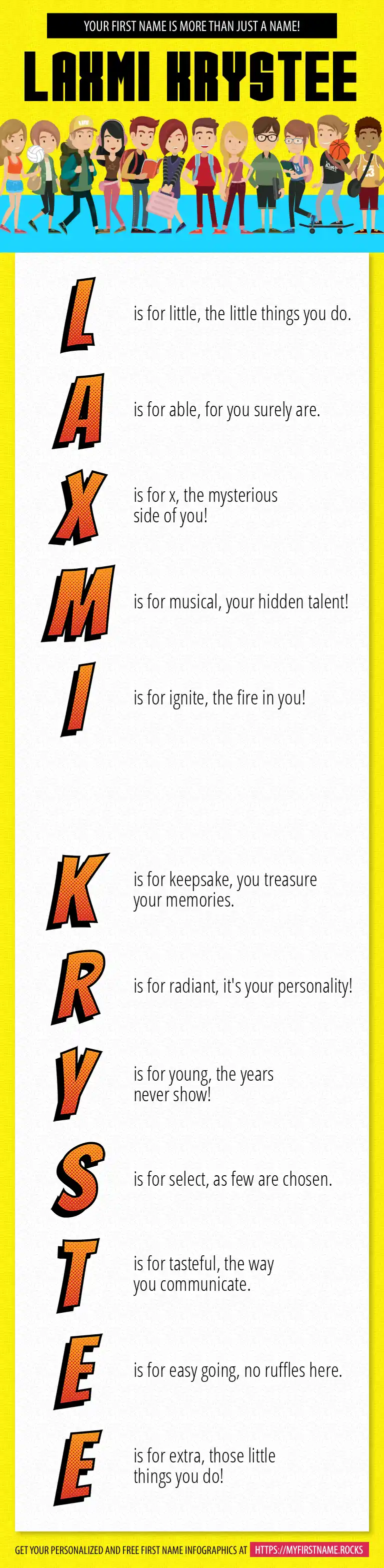 YOUR FIRST NAME IS MORE THAN JUST A NAME!

LAXMI KRYSTEE

L is for little, the little things you do.

A is for able, for you surely are.

X is for x, the mysterious side of you!

M is for musical, your hidden talent!

I is for ignite, the fire in you!

K is for keepsake, you treasure your memories.

R is for radiant, it's your personality!

Y is for young, the years never show!

S is for select, as few are chosen.

T is for tasteful, the way you communicate.

E is for easy going, no ruffles here.

E is for extra, those little things you do!

GET YOUR PERSONALIZED AND FREE FIRST NAME INFOGRAPHICS AT HTTPS://MYFIRSTNAME.ROCKS