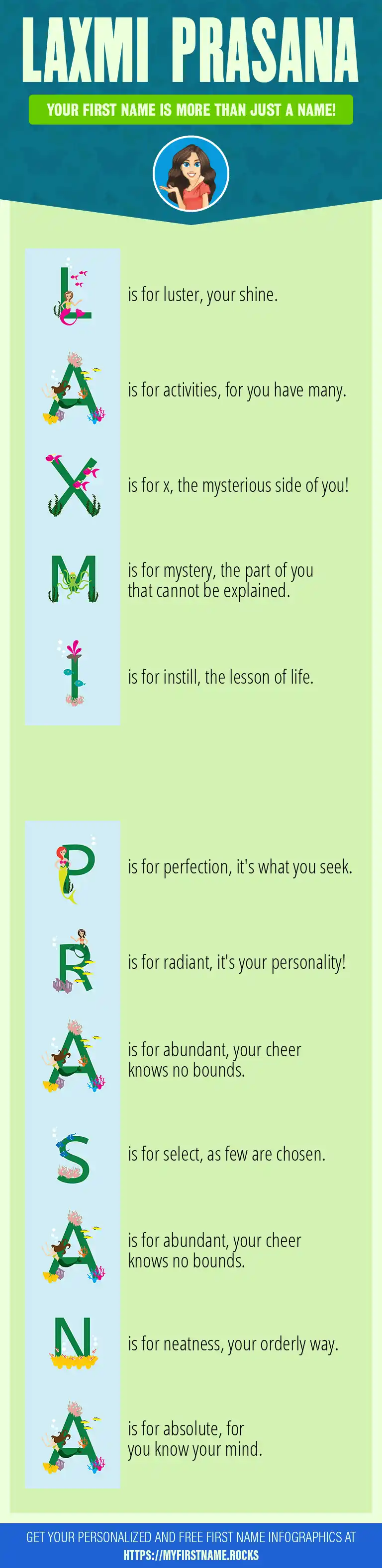 LAXMI PRASANA

YOUR FIRST NAME IS MORE THAN JUST A NAME!

L is for luster, your shine.

A is for activities, for you have many.

X is for x, the mysterious side of you!

M is for mystery, the part of you that cannot be explained.

I is for instill, the lesson of life.

P is for perfection, it's what you seek.

R is for radiant, it's your personality!

A is for abundant, your cheer knows no bounds.

S is for select, as few are chosen.

A is for abundant, your cheer knows no bounds.

N is for neatness, your orderly way.

A is for absolute, for you know your mind.

GET YOUR PERSONALIZED AND FREE FIRST NAME INFOGRAPHICS AT HTTPS://MYFIRSTNAME.ROCKS