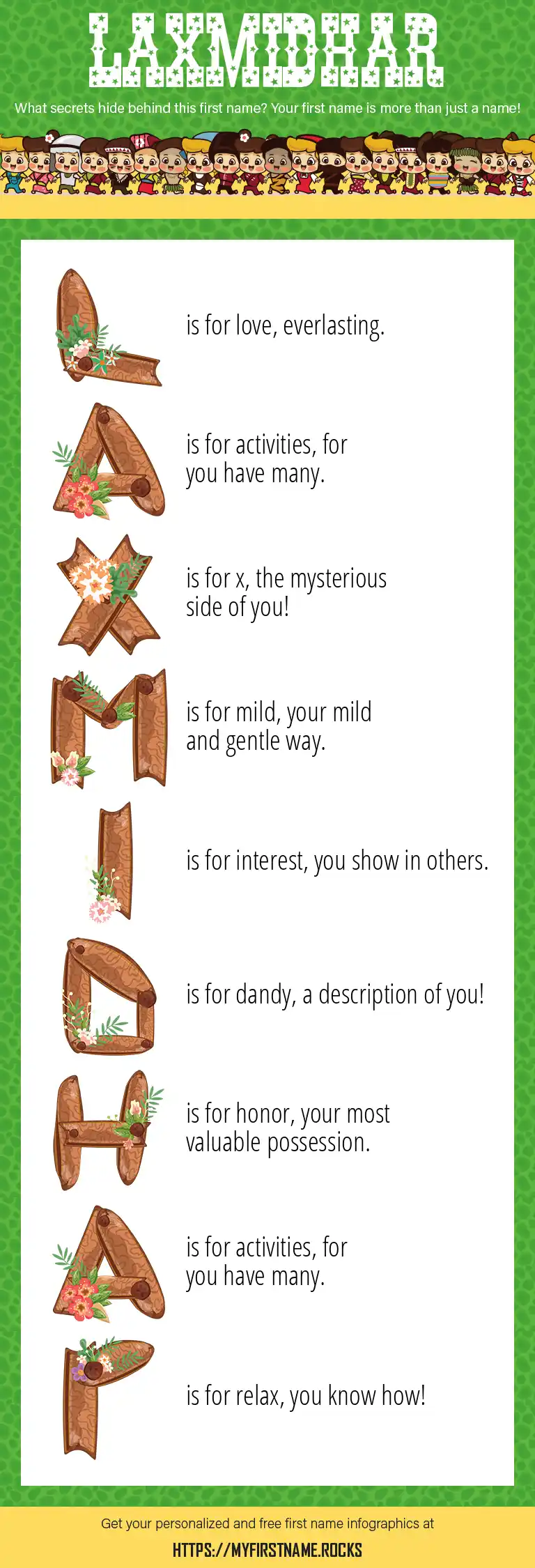 LAXMIDHAR

What secrets hide behind this first name? Your first name is more than just a name!

L is for love, everlasting.

A is for activities, for you have many.

X is for x, the mysterious side of you!

M is for mild, your mild and gentle way.

I is for interest, you show in others.

D is for dandy, a description of you!

H is for honor, your most valuable possession.

A is for activities, for you have many.

R is for relax, you know how!

Get your personalized and free first name infographics at

HTTPS://MYFIRSTNAME.ROCKS