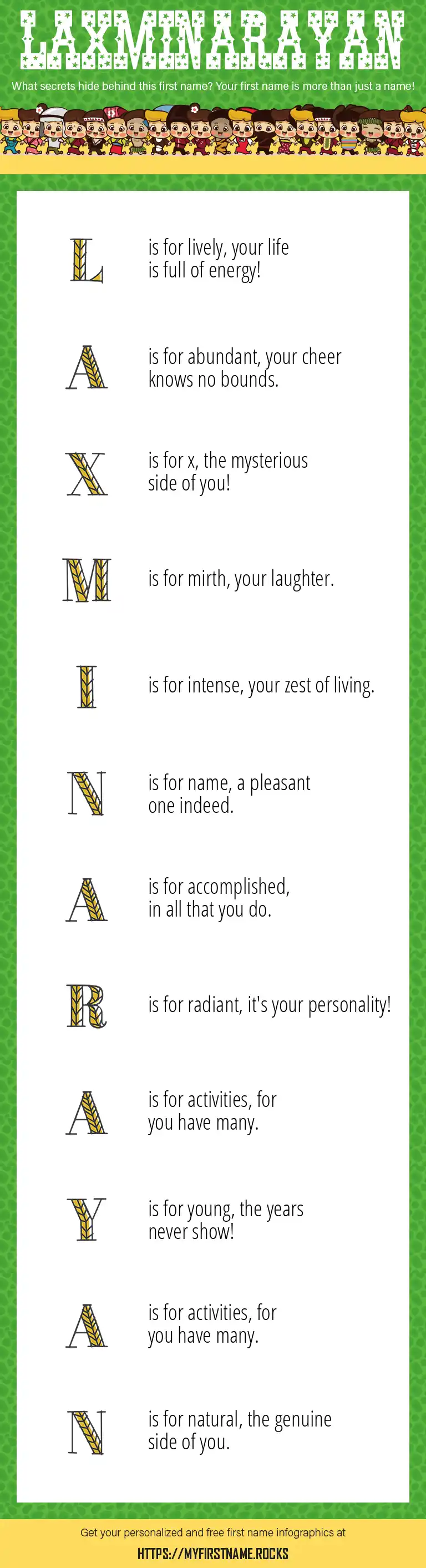 LAXMINARAYAN

What secrets hide behind this first name? Your first name is more than just a name!

L is for lively, your life is full of energy!

A is for abundant, your cheer knows no bounds.

X is for x, the mysterious side of you!

M is for mirth, your laughter.

I is for intense, your zest of living.

N is for name, a pleasant one indeed.

A is for accomplished, in all that you do.

R is for radiant, it's your personality!

A is for activities, for you have many.

Y is for young, the years never show!

A is for activities, for you have many.

N is for natural, the genuine side of you.

Get your personalized and free first name infographics at

HTTPS://MYFIRSTNAME.ROCKS