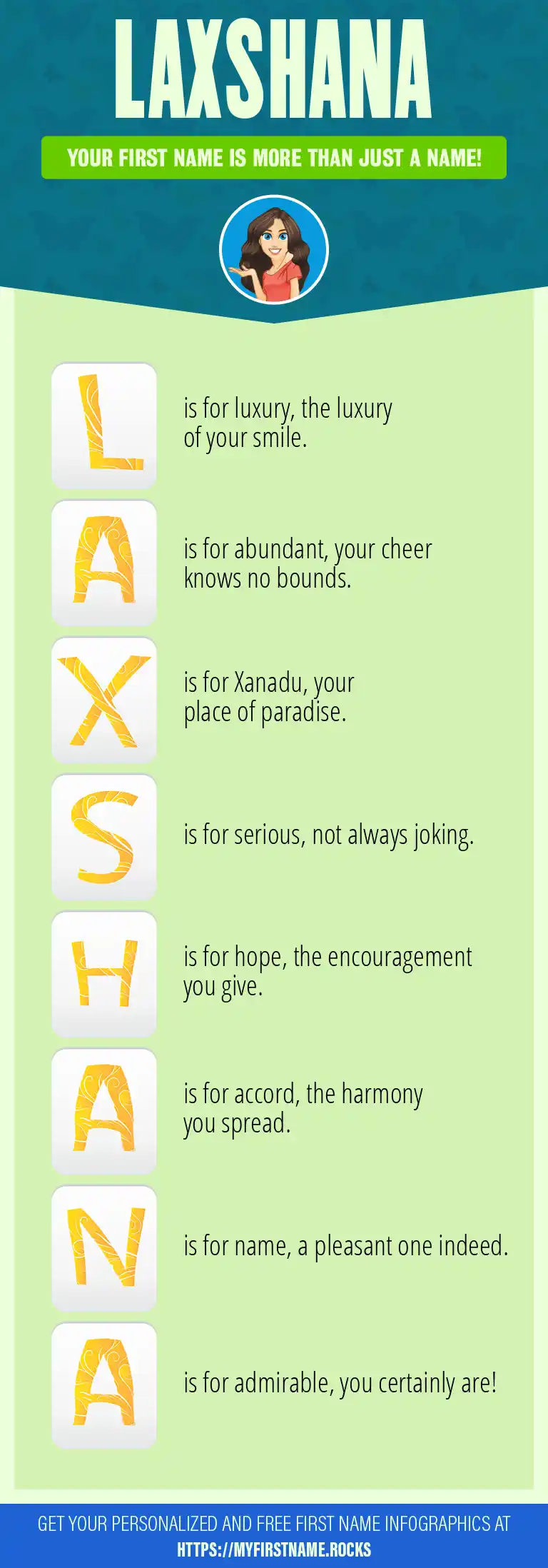 LAXSHANA

YOUR FIRST NAME IS MORE THAN JUST A NAME!

L is for luxury, the luxury of your smile.

A is for abundant, your cheer knows no bounds.

X is for Xanadu, your place of paradise.

S is for serious, not always joking.

H is for hope, the encouragement you give.

A is for accord, the harmony you spread.

N is for name, a pleasant one indeed.

A is for admirable, you certainly are!

GET YOUR PERSONALIZED AND FREE FIRST NAME INFOGRAPHICS AT HTTPS://MYFIRSTNAME.ROCKS