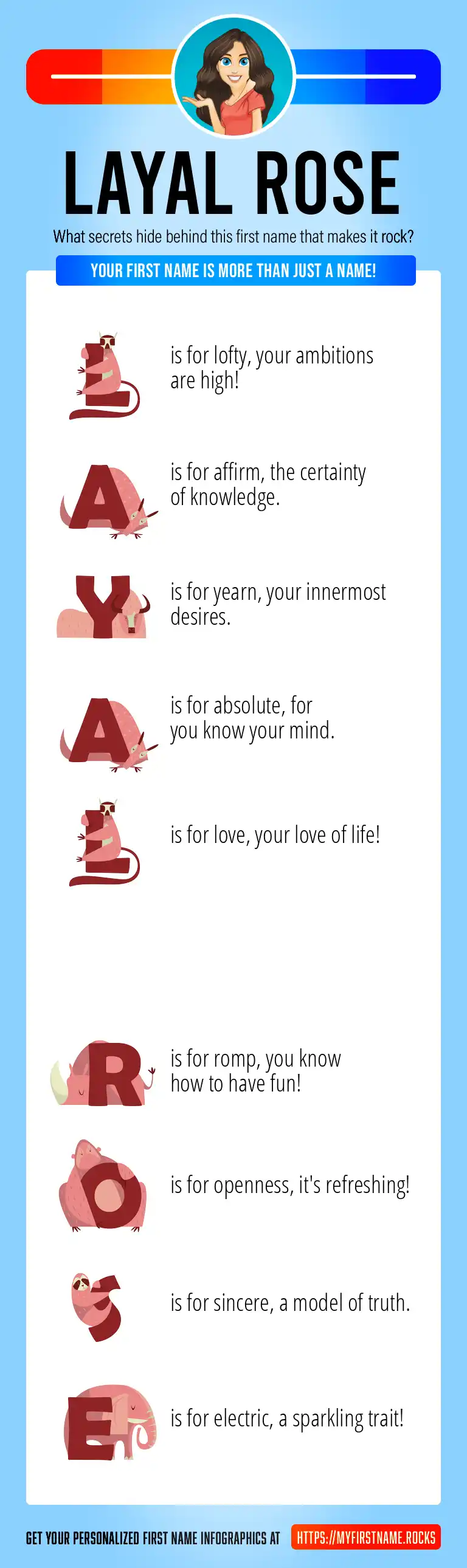 LAYAL ROSE

What secrets hide behind this first name that makes it rock?

YOUR FIRST NAME IS MORE THAN JUST A NAME!

L is for lofty, your ambitions are high!

A is for affirm, the certainty of knowledge.

Y is for yearn, your innermost desires.

A is for absolute, for you know your mind.

L is for love, your love of life!

R is for romp, you know how to have fun!

O is for openness, it's refreshing!

S is for sincere, a model of truth.

E is for electric, a sparkling trait!

GET YOUR PERSONALIZED FIRST NAME INFOGRAPHICS AT HTTPS://MYFIRSTNAME.ROCKS