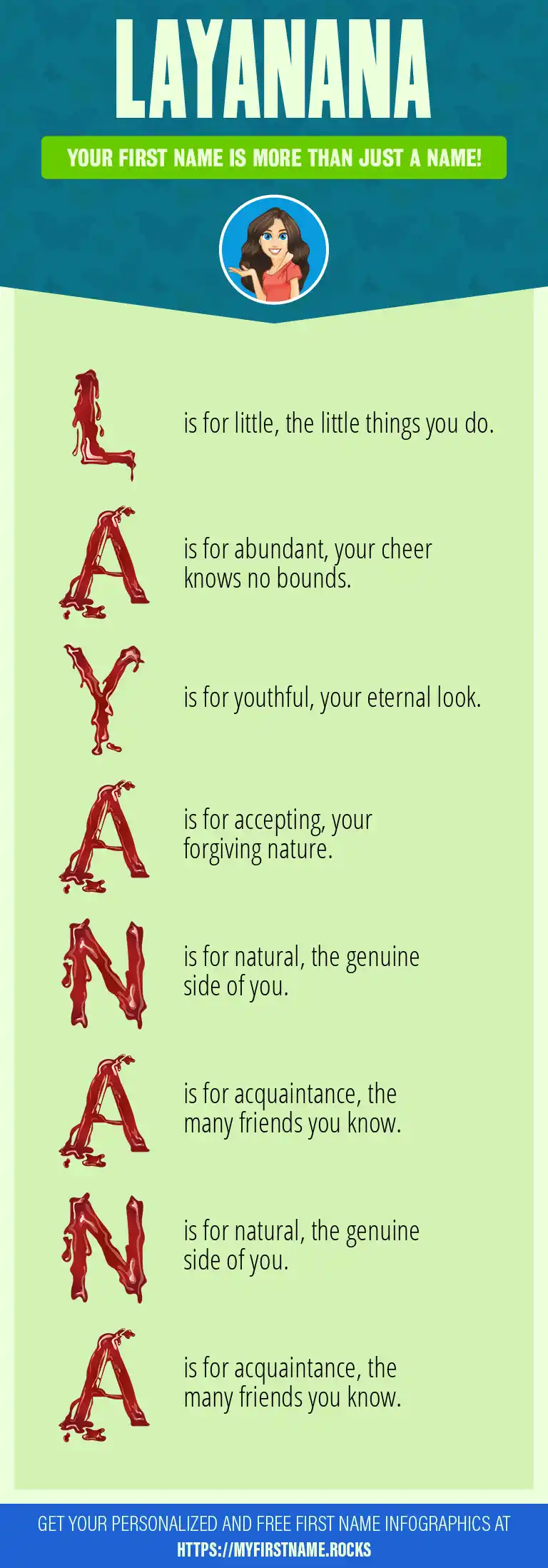 LAYANANA

YOUR FIRST NAME IS MORE THAN JUST A NAME!

L is for little, the little things you do.

A is for abundant, your cheer knows no bounds.

Y is for youthful, your eternal look.

A is for accepting, your forgiving nature.

N is for natural, the genuine side of you.

A is for acquaintance, the many friends you know.

N is for natural, the genuine side of you.

A is for acquaintance, the many friends you know.

GET YOUR PERSONALIZED AND FREE FIRST NAME INFOGRAPHICS AT HTTPS://MYFIRSTNAME.ROCKS