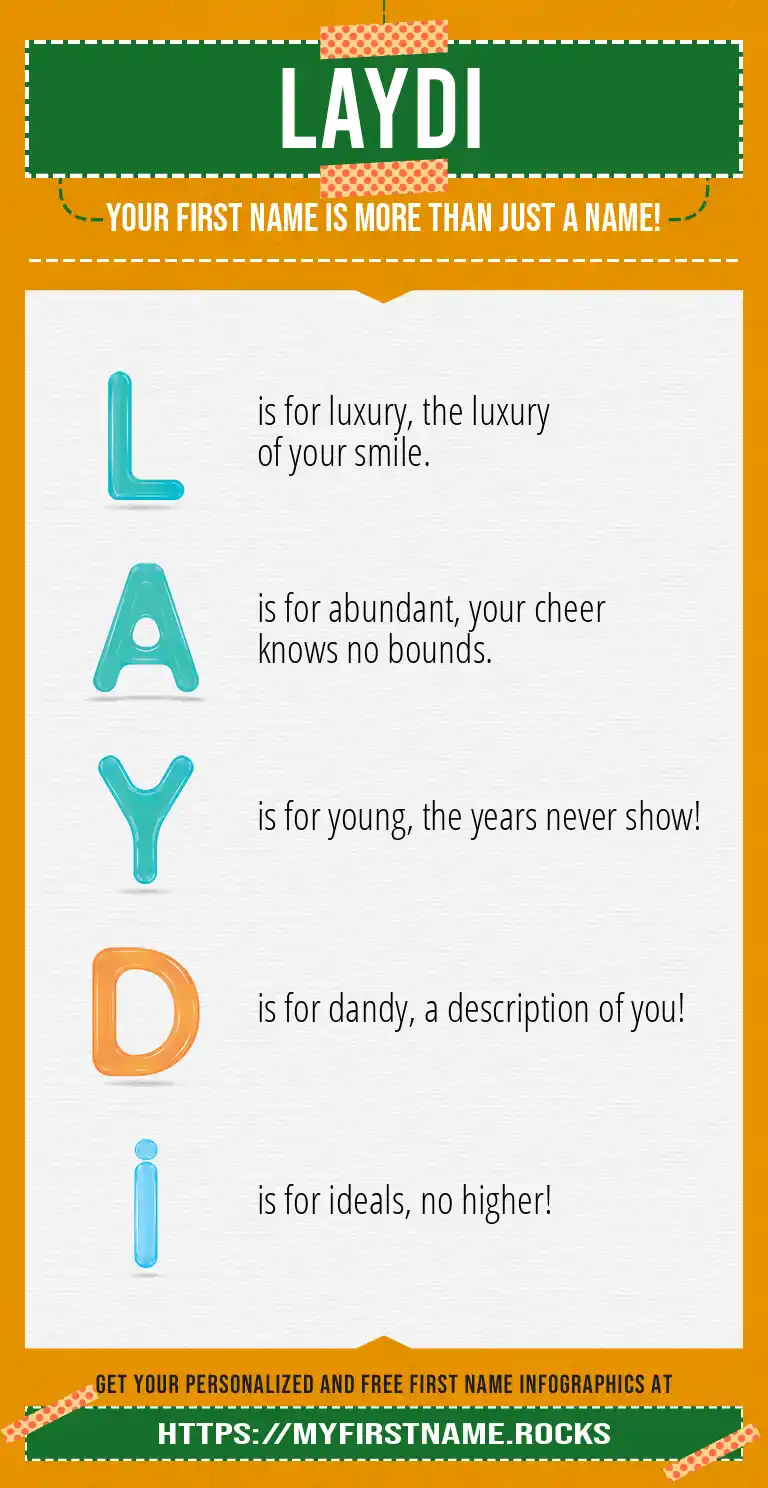 LAYDI

YOUR FIRST NAME IS MORE THAN JUST A NAME!

L is for luxury, the luxury of your smile.

A is for abundant, your cheer knows no bounds.

Y is for young, the years never show!

D is for dandy, a description of you!

i is for ideals, no higher!

GET YOUR PERSONALIZED AND FREE FIRST NAME INFOGRAPHICS AT

HTTPS://MYFIRSTNAME.ROCKS