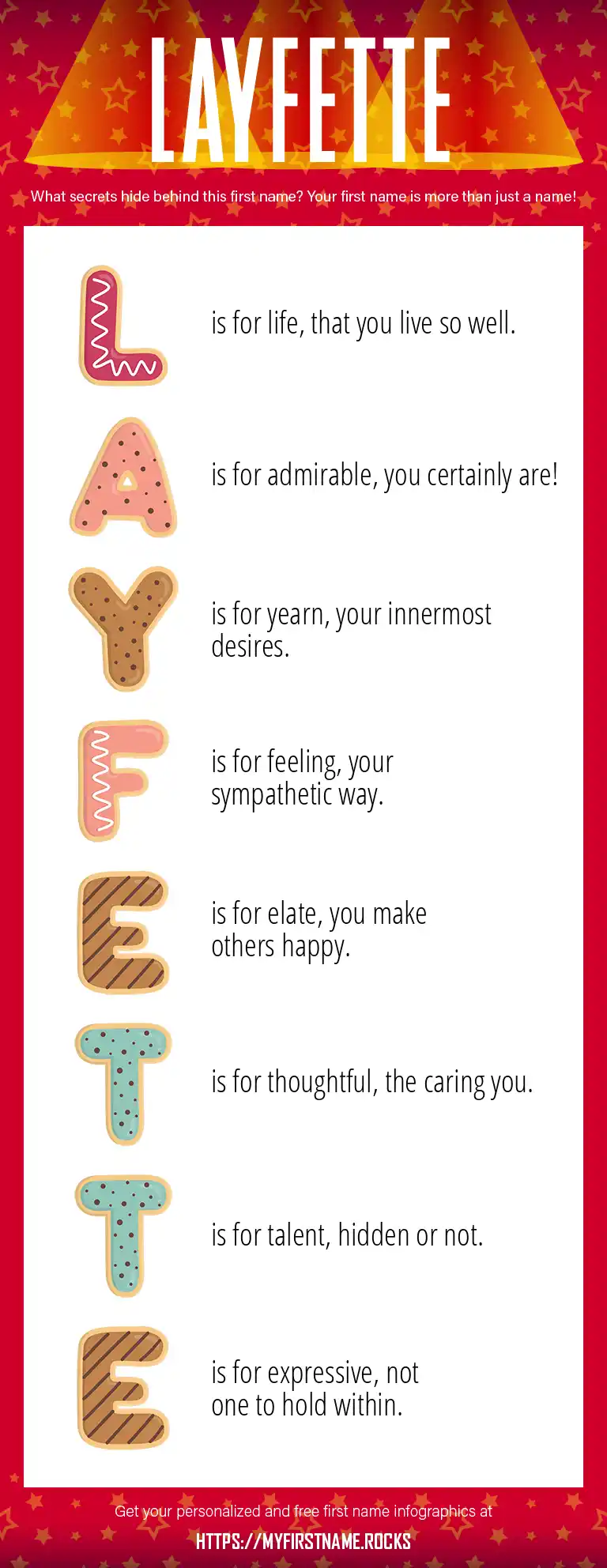 LAYFETTE

What secrets hide behind this first name? Your first name is more than just a name!

L is for life, that you live so well.

A is for admirable, you certainly are!

Y is for yearn, your innermost desires.

F is for feeling, your sympathetic way.

E is for elate, you make others happy.

T is for thoughtful, the caring you.

T is for talent, hidden or not.

E is for expressive, not one to hold within.

Get your personalized and free first name infographics at

HTTPS://MYFIRSTNAME.ROCKS