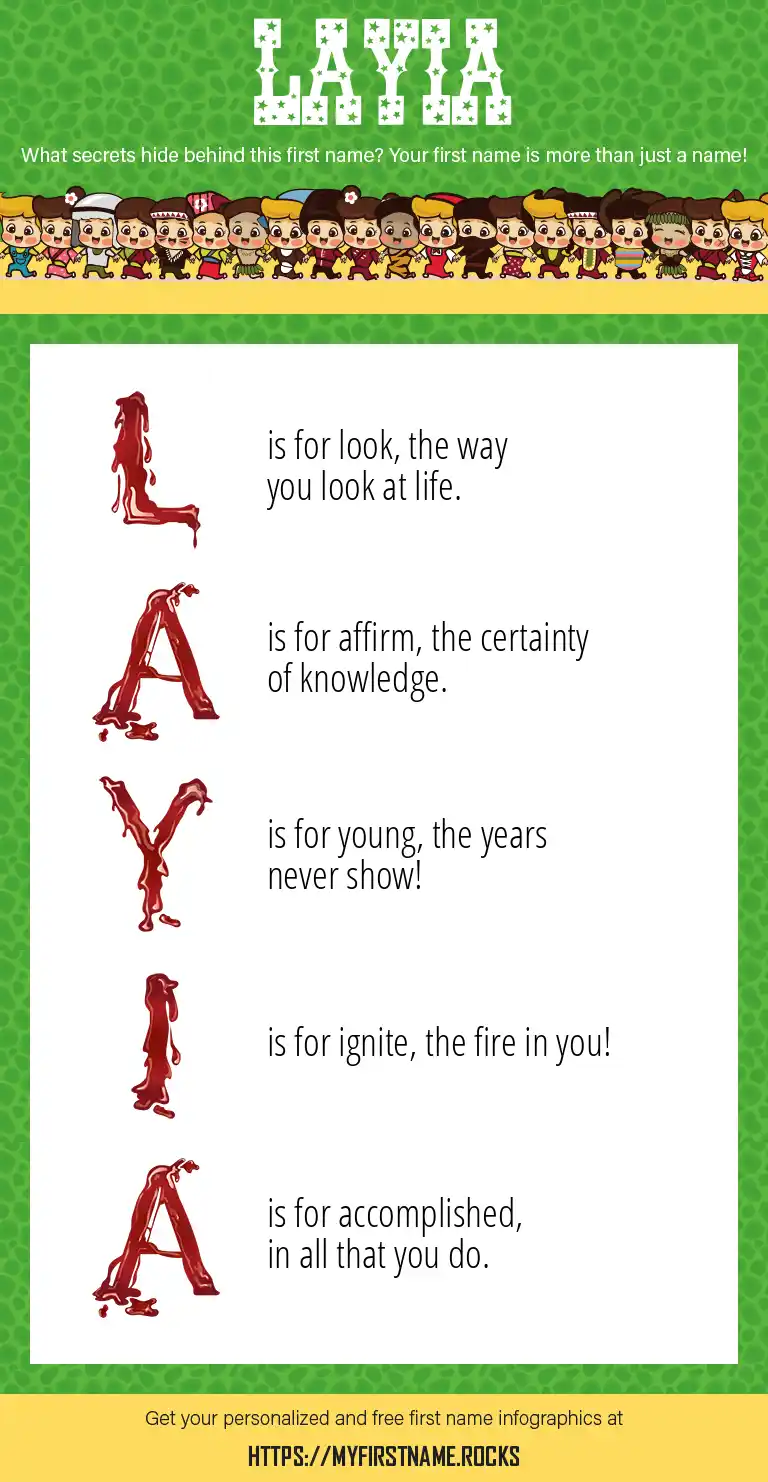 LAYIA

What secrets hide behind this first name? Your first name is more than just a name!

L is for look, the way you look at life.

A is for affirm, the certainty of knowledge.

Y is for young, the years never show!

I is for ignite, the fire in you!

A is for accomplished, in all that you do.

Get your personalized and free first name infographics at

HTTPS://MYFIRSTNAME.ROCKS